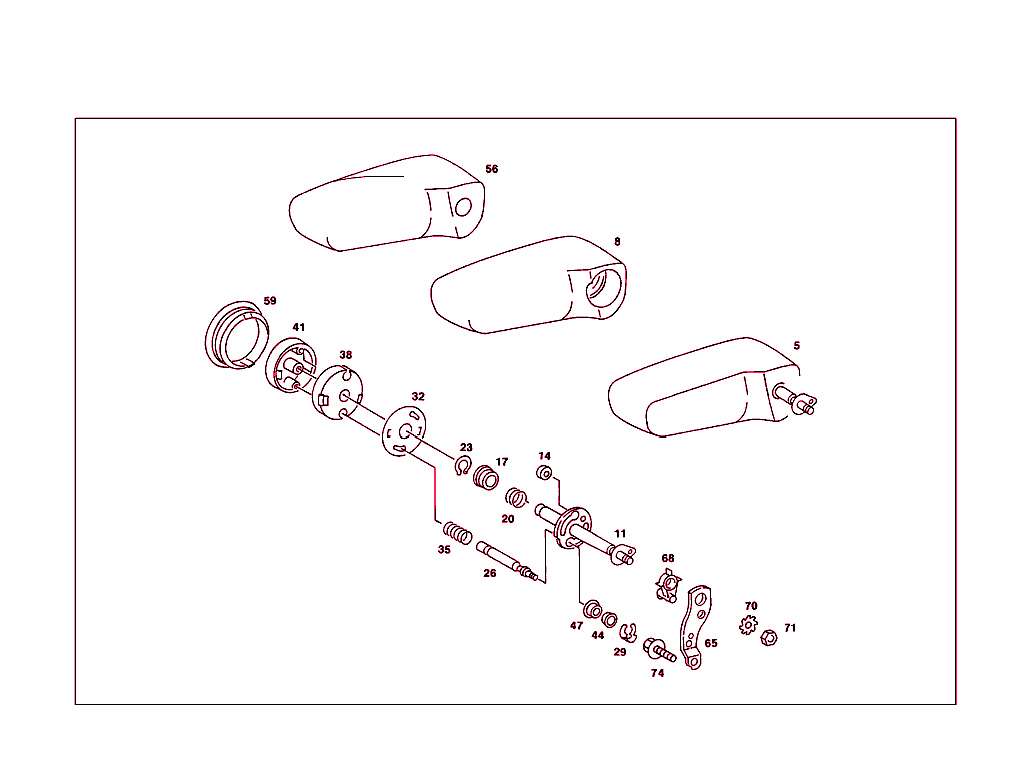 56
8
59
41
38
5
32
23
17
14
20
11
35
26
68
70
71
47
44
29
65
74