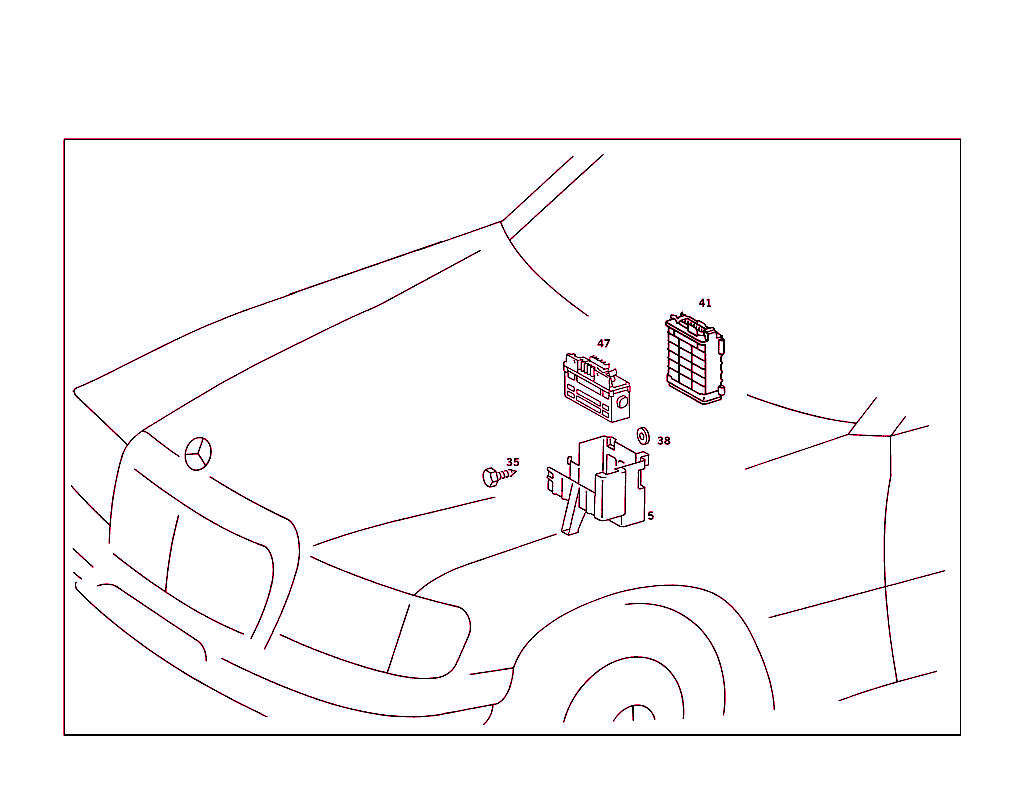 41
47
38
35
5