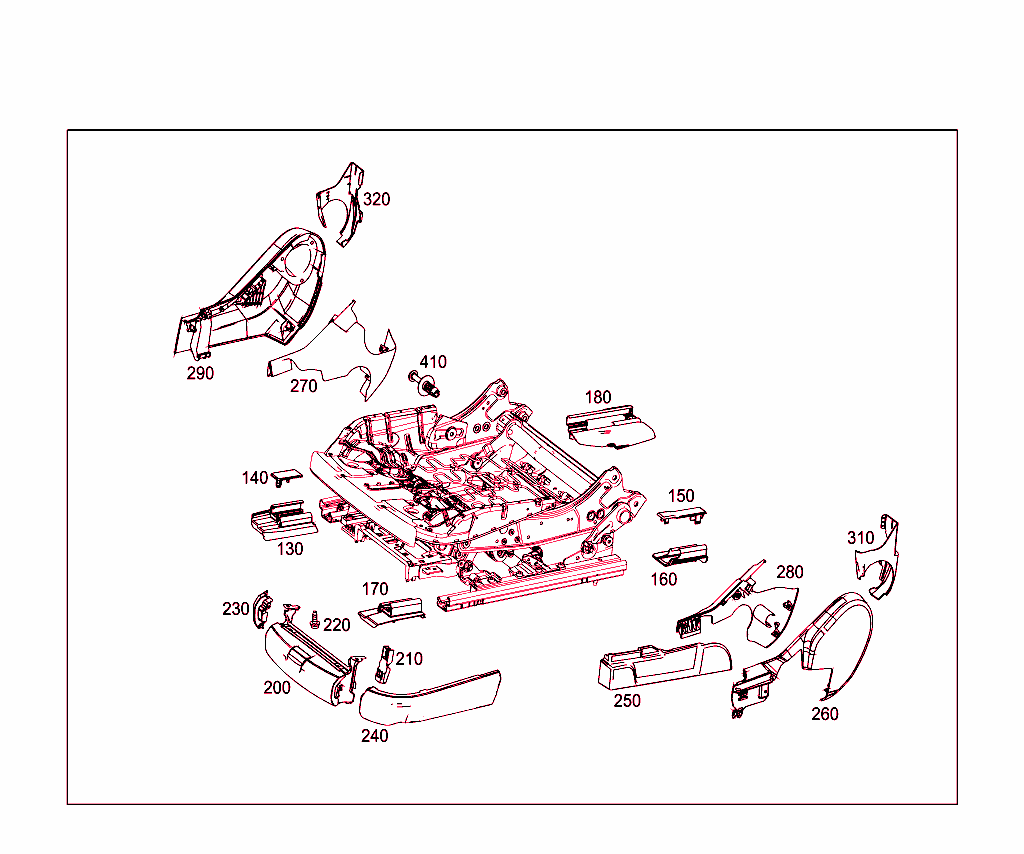 320
290
270
410
180
140
130
150
160
310
280
170
230
220
210
200
240
250
260