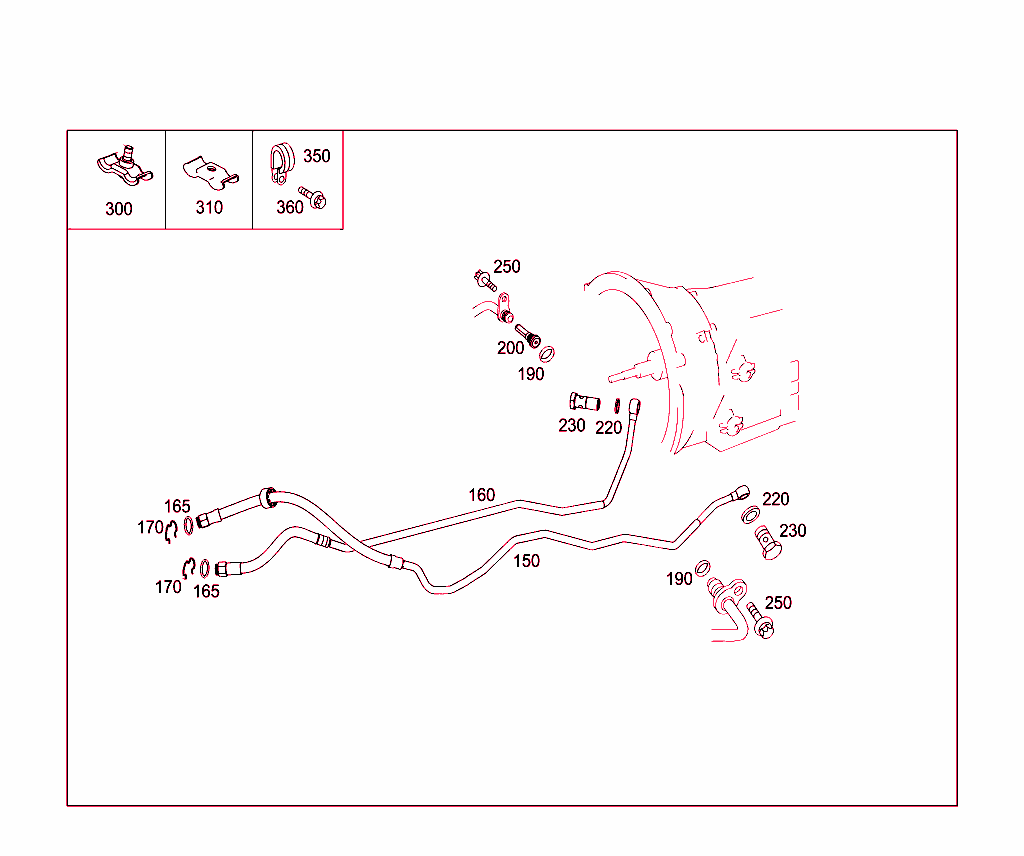 300
310
350
360
250
200
190
230
220
160
165
170
170
165
150
220
230
190
250