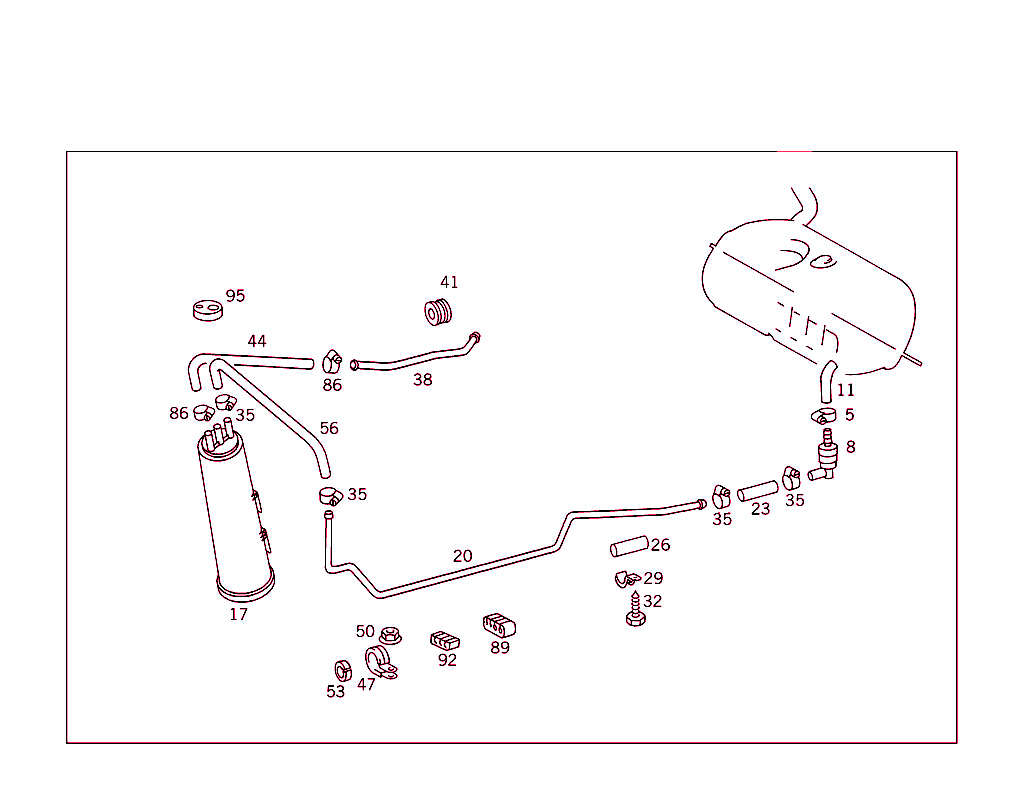 95
41
44
86
38
86
35
56
11
5
8
35
35
23
35
20
26
29
32
17
50
92
89
53
47