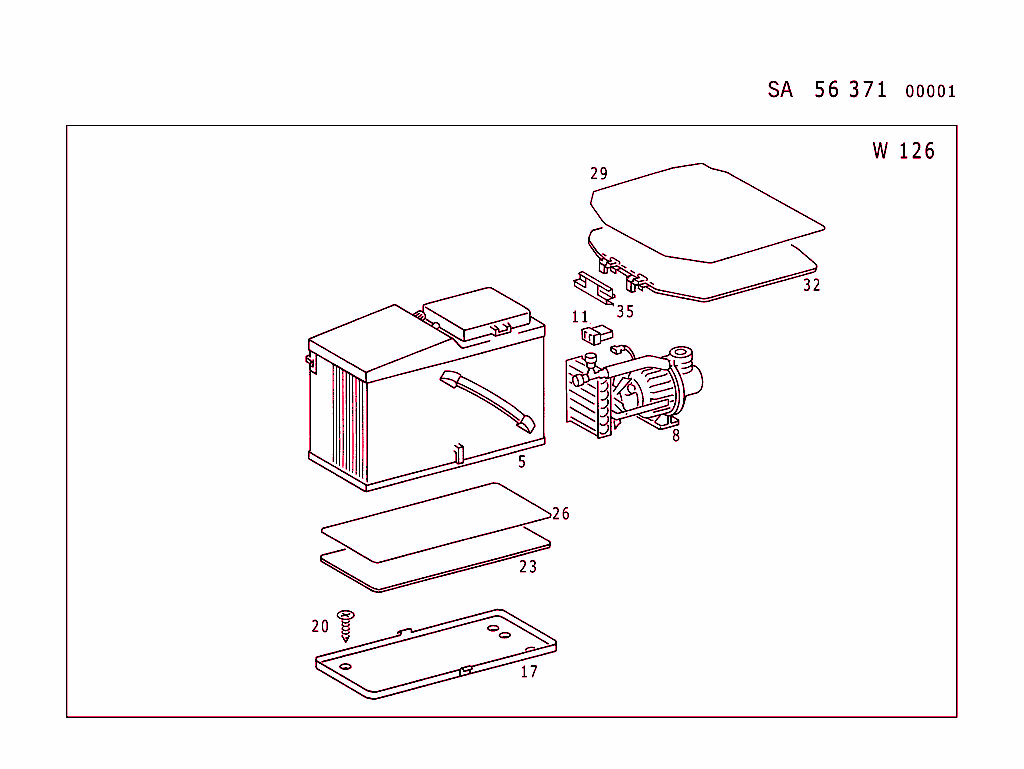 SA 56 371 00001

W 126

29

32

35

11

8

5

26

23

20

17