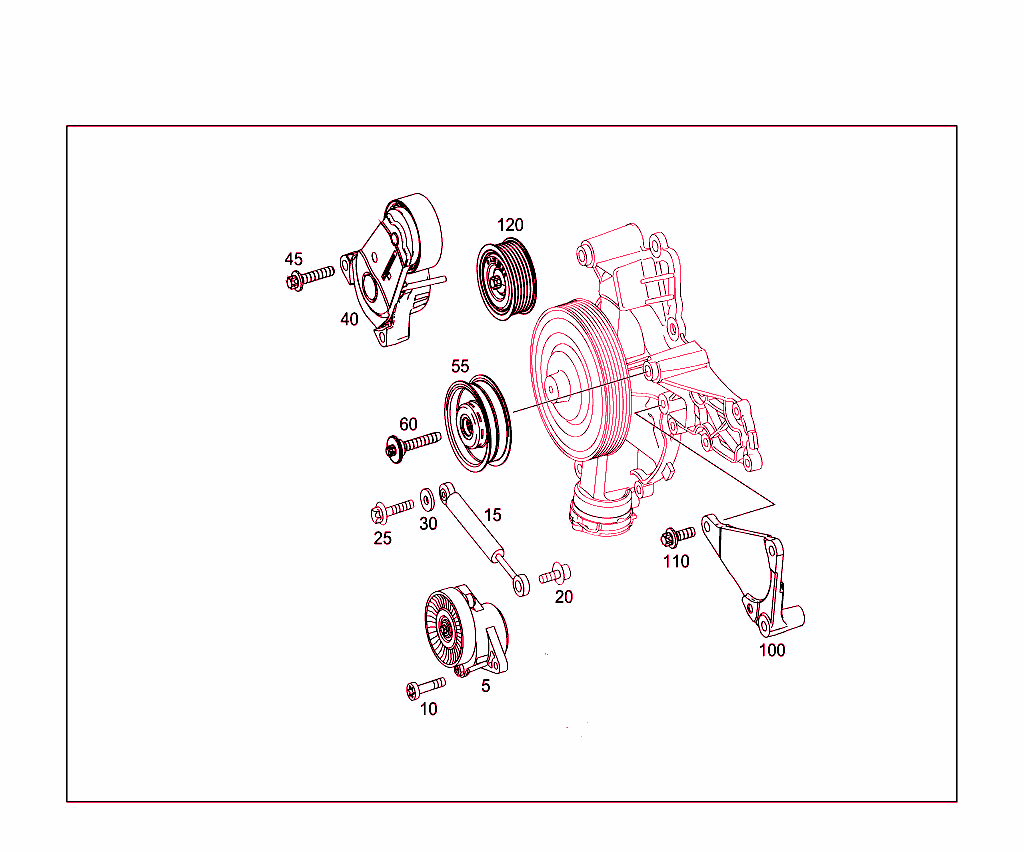 45
40
120
55
60
25
30
15
20
110
100
5
10