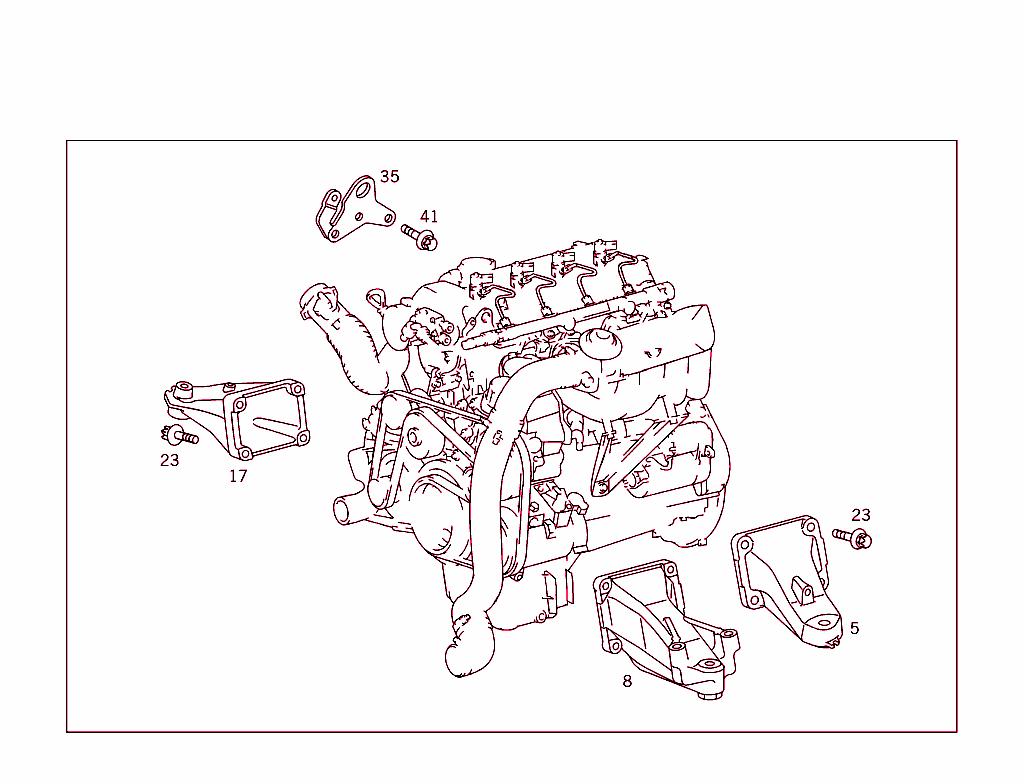 35
41
23
17
23
5
8