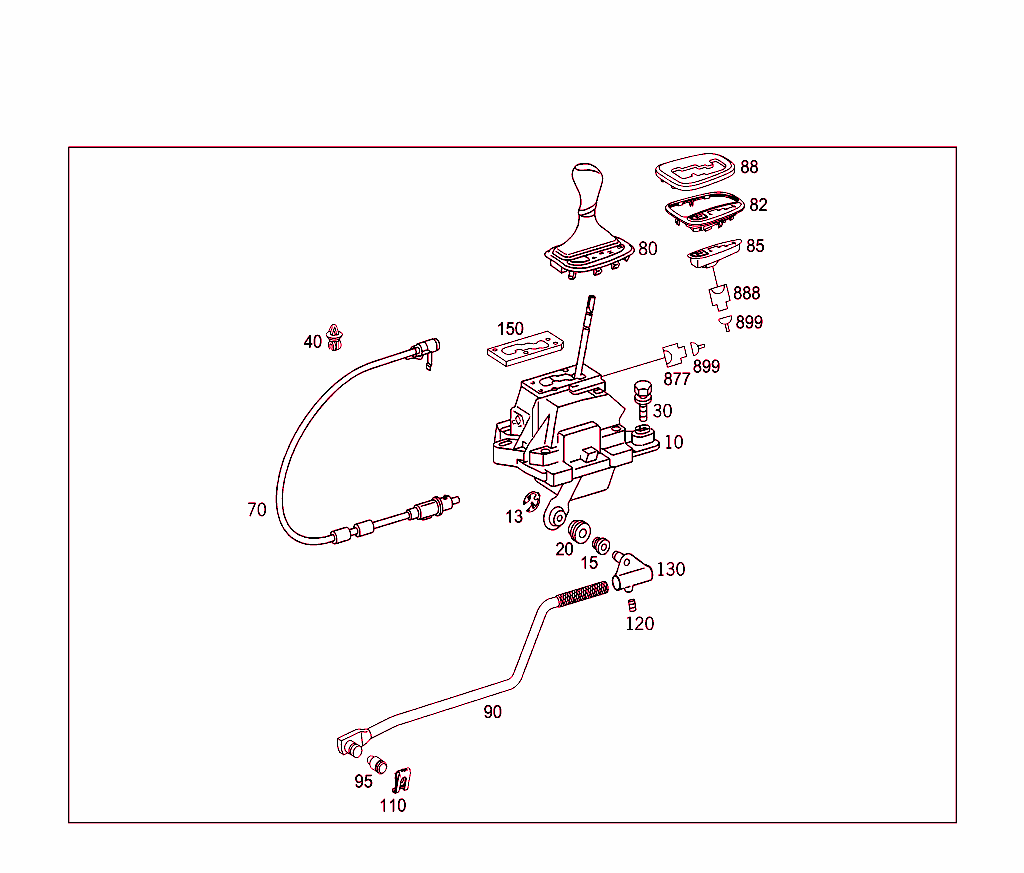 88
82
80
85
888
899
40
150
877
899
30
10
70
13
20
15
130
120
90
95
110