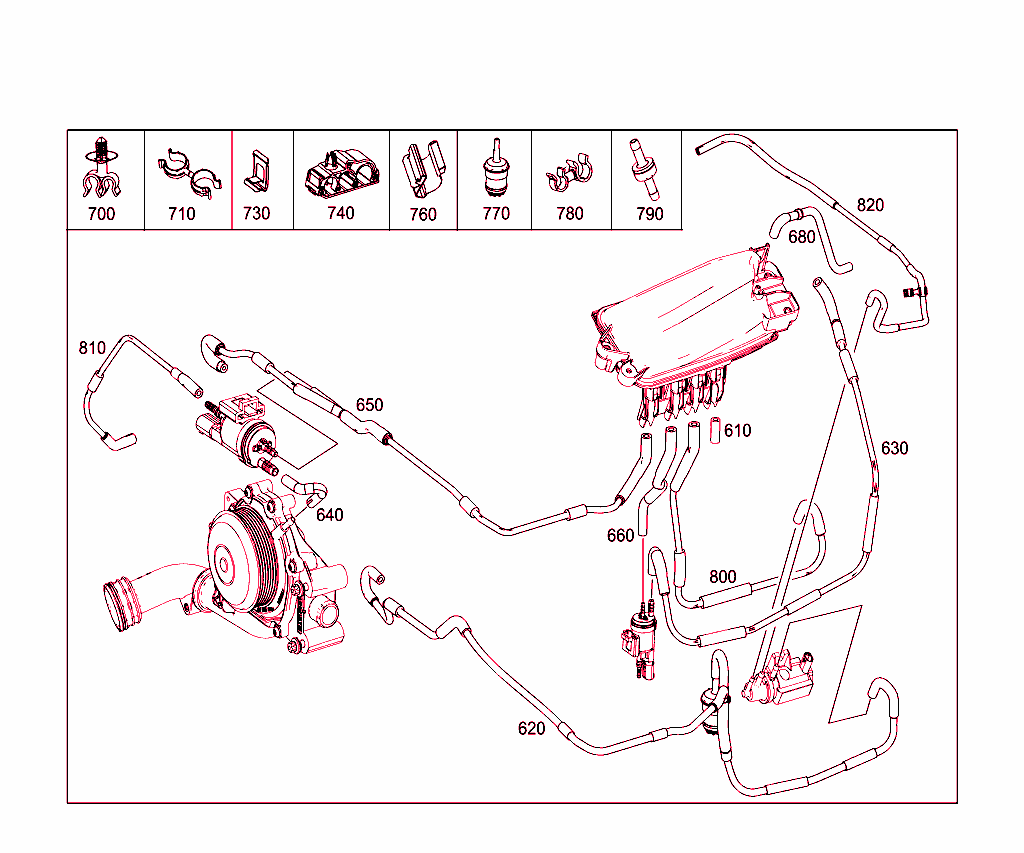 700
710
730
740
760
770
780
790
820
680
810
650
610
630
640
660
800
620