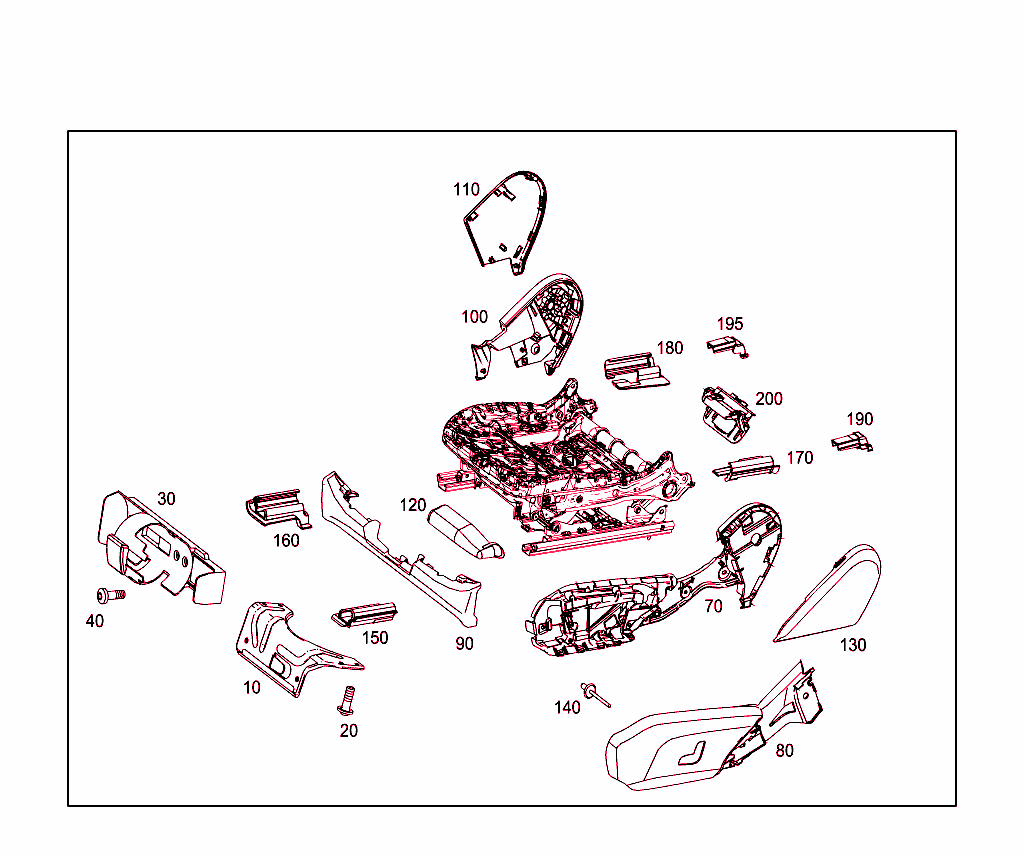 110
100
195
180
200
190
170
30
160
120
40
150
90
70
130
10
20
140
80