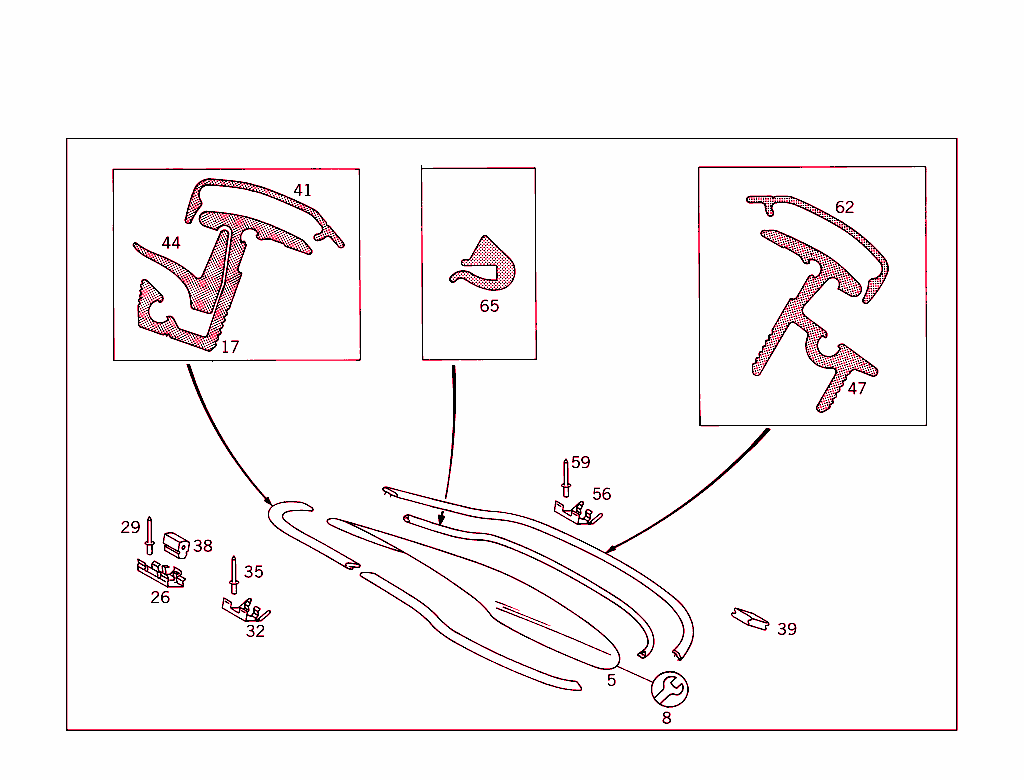 41
44
17
65
62
47
59
56
29
38
26
35
32
39
5
8