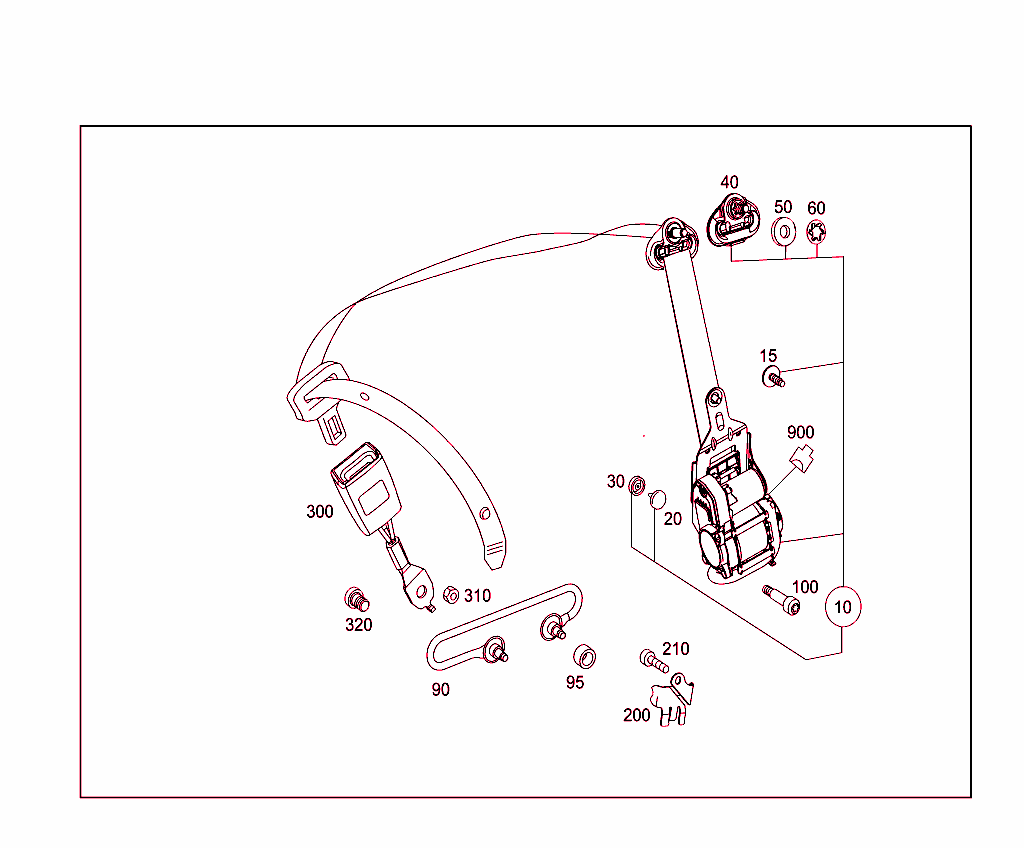 40
50
60
15
900
30
20
300
100
10
310
320
210
90
95
200