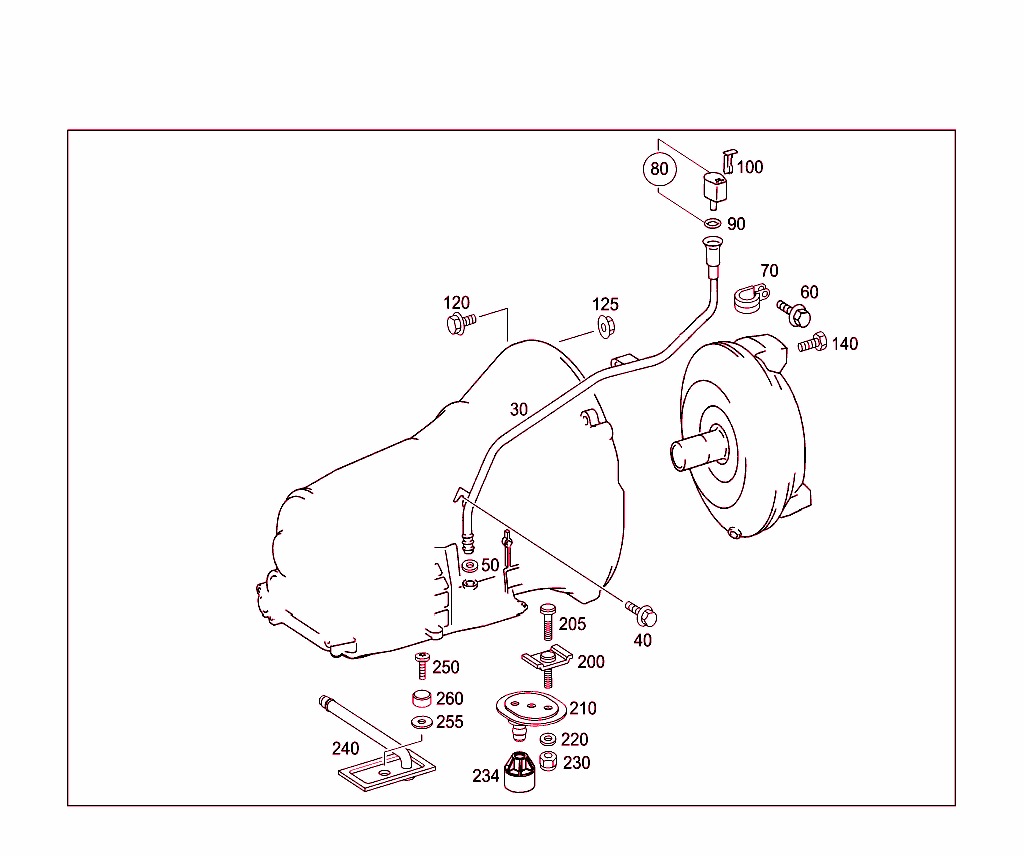 80
100
90
70
60
140
120
125
30
50
40
205
200
250
260
255
210
240
220
230
234