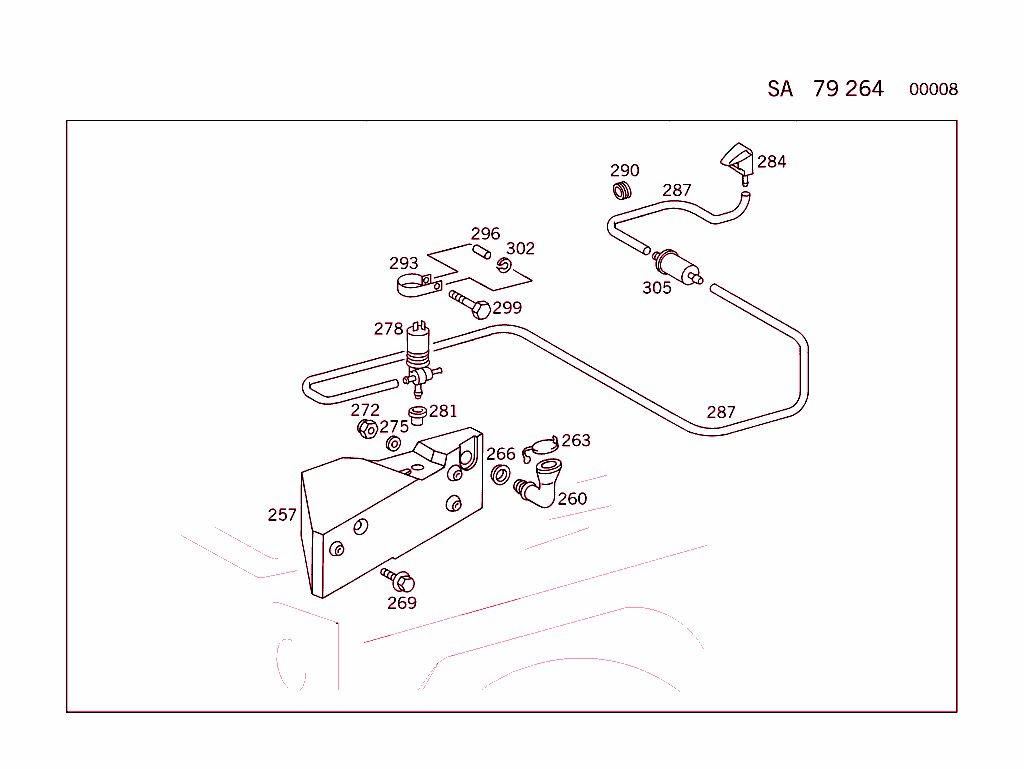 SA 79 264 00008

290
284
287
296
302
293
305
299
278
287
272
281
275
263
266
260
257
269