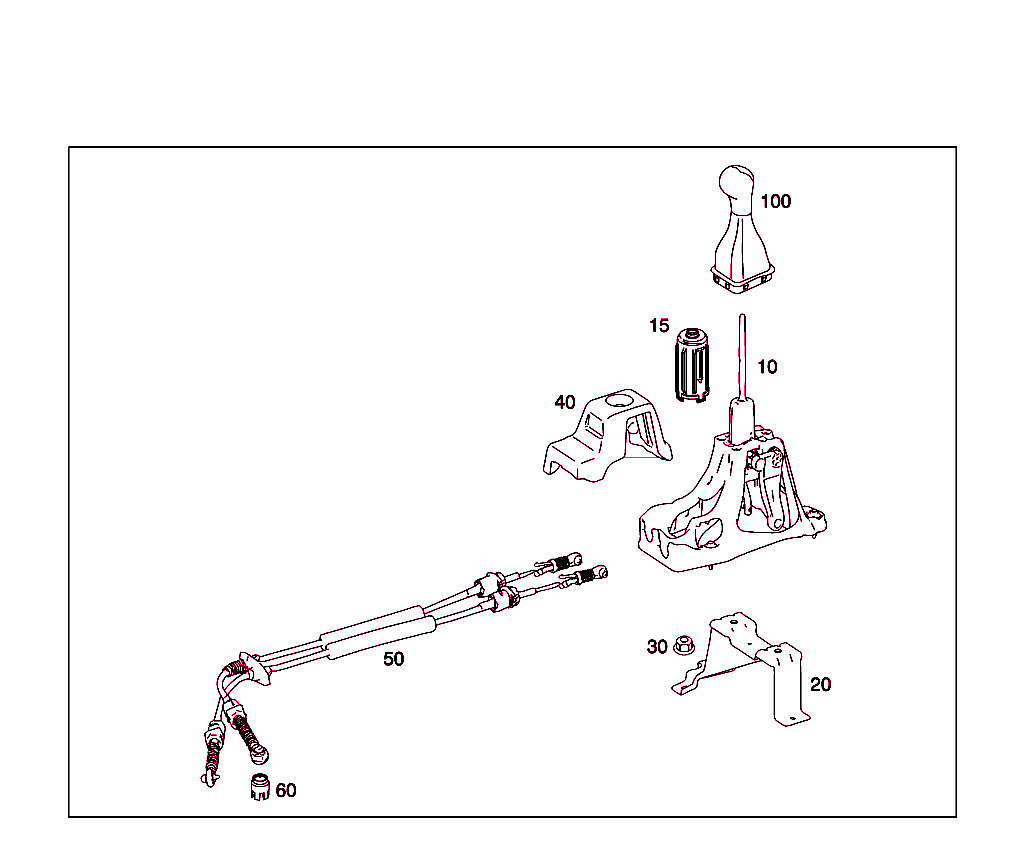 100

15

10

40

50

30

20

60