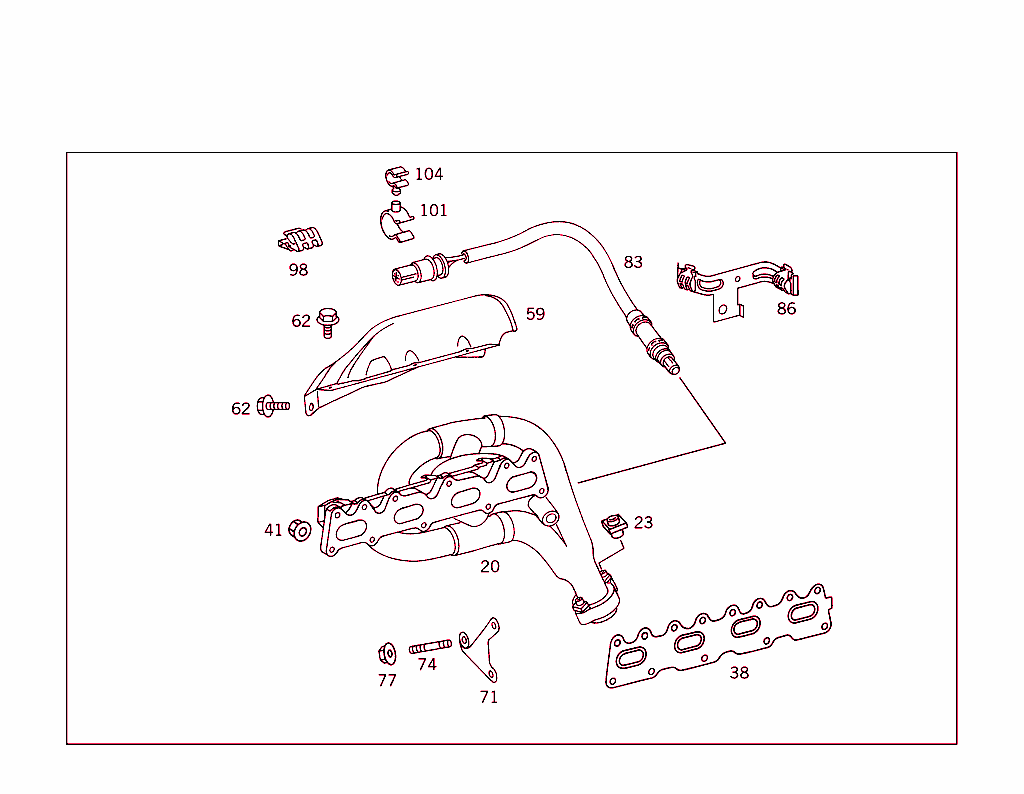 104
101
98
83
86
62
59
62
41
23
20
77
74
71
38