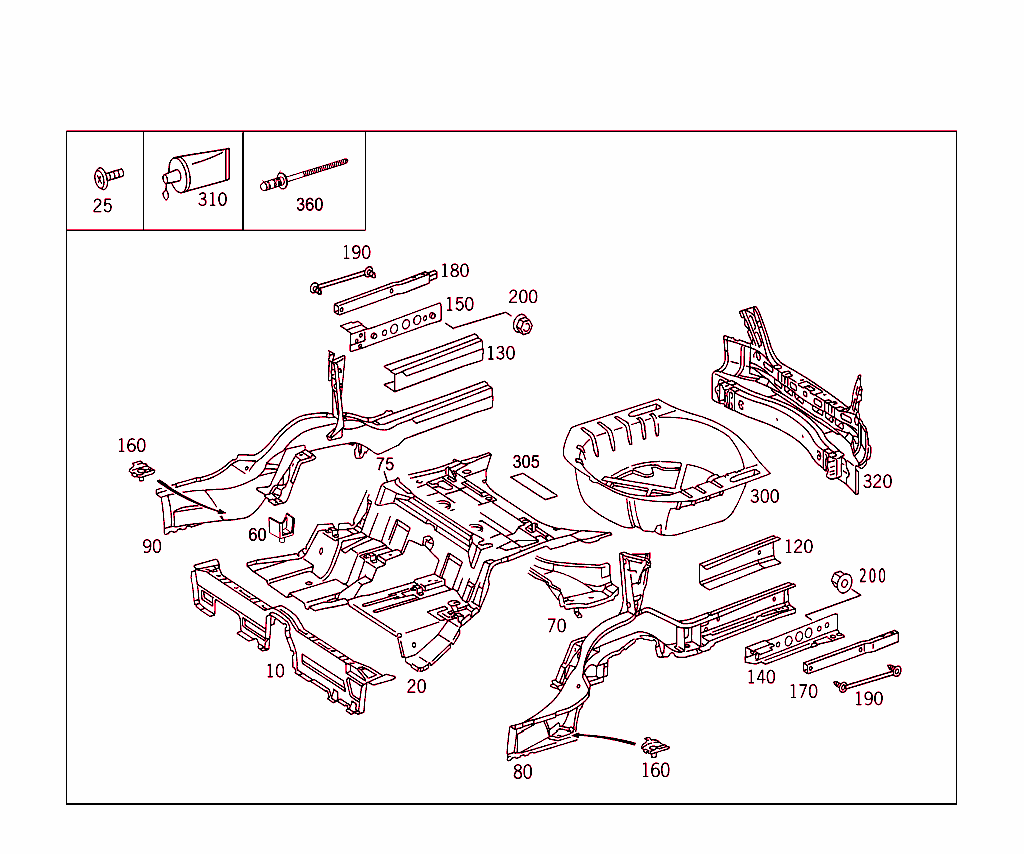 25
310
360
190
180
150
200
130
160
75
305
300
320
90
60
120
200
70
10
20
140
170
190
80
160