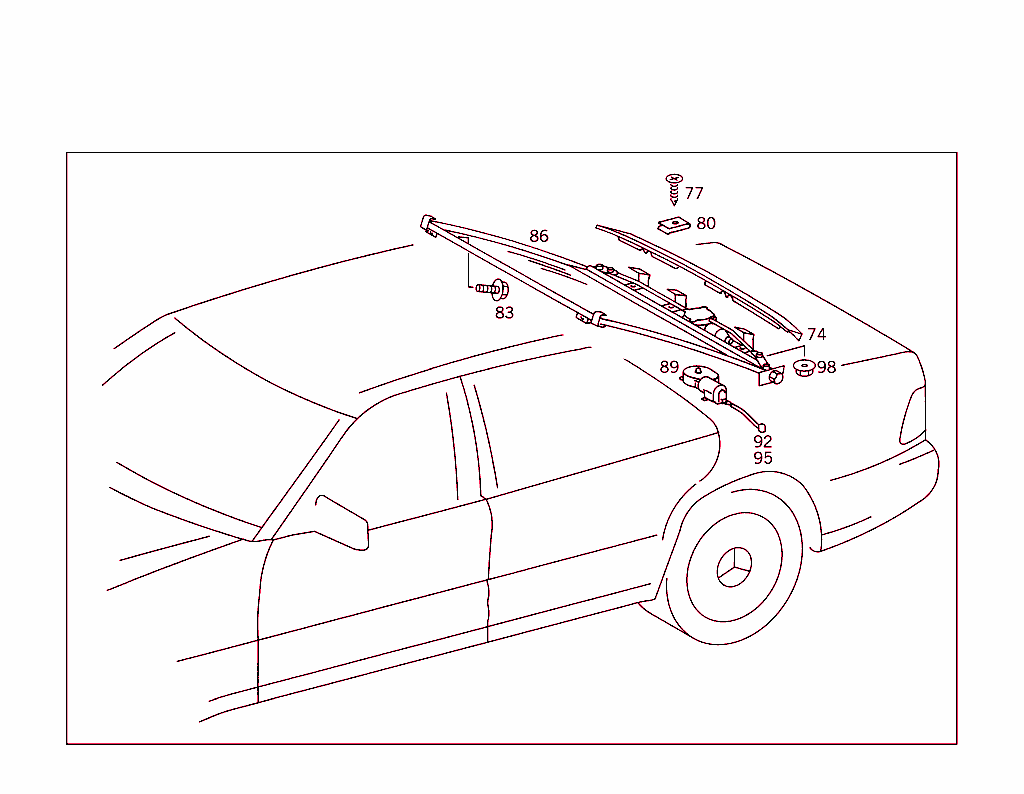 77
80
86
83
74
89
98
92
95