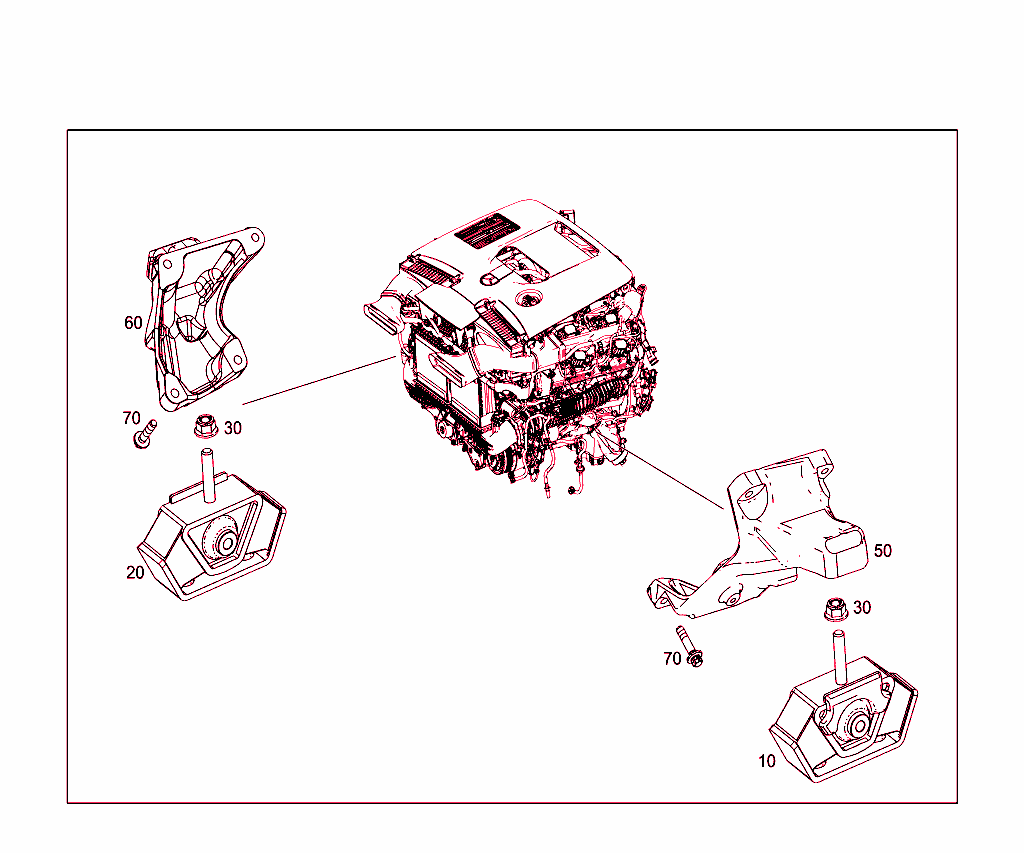 60
70
30
20
50
30
70
10