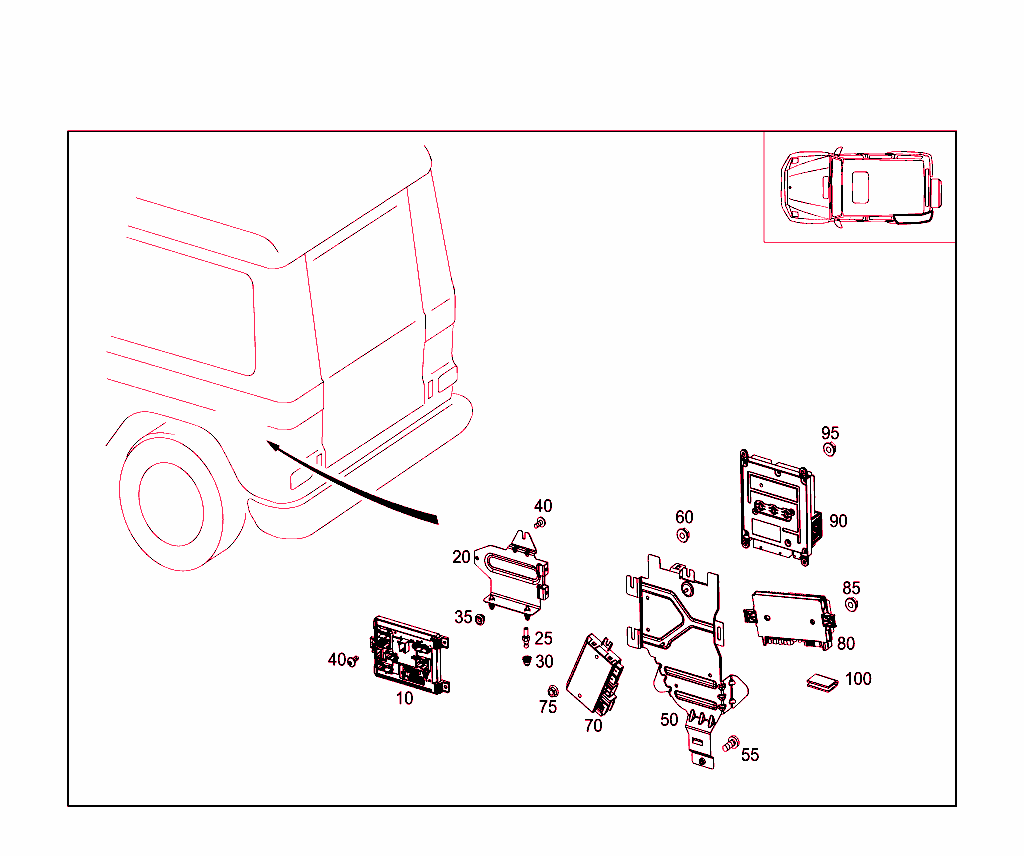 95
40
60
90
20
85
35
25
80
40
30
100
10
75
70
50
55