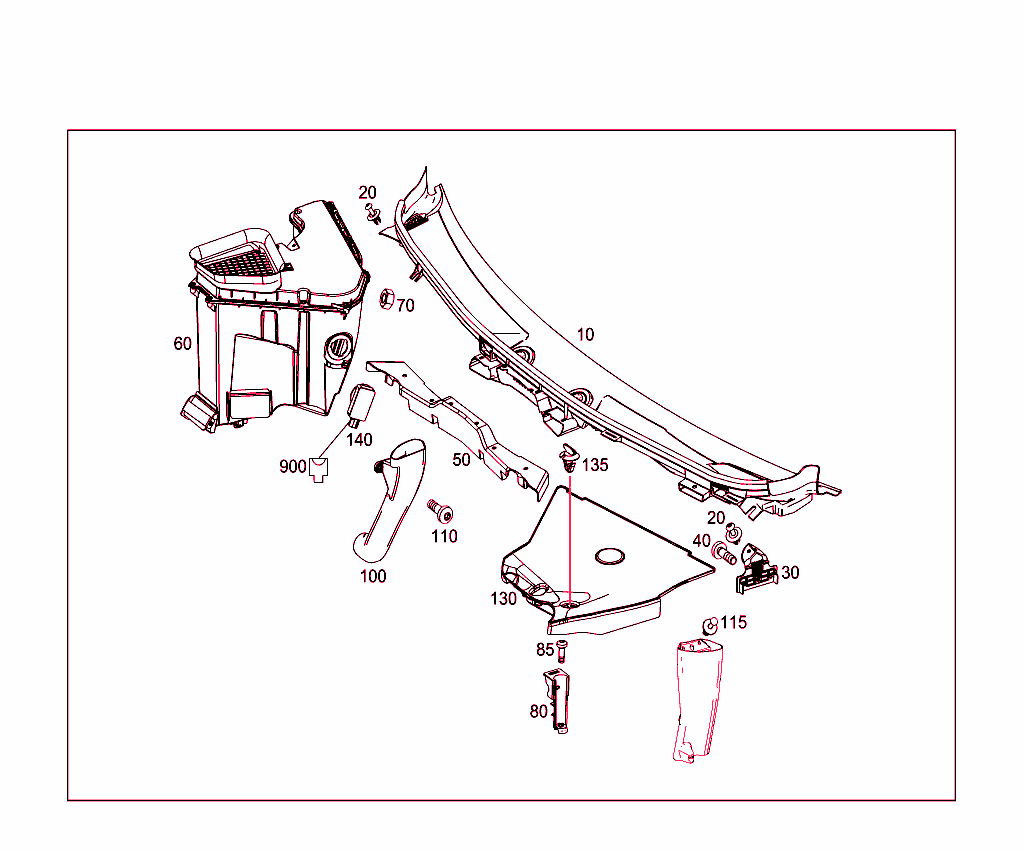 20
70
60
10
140
900
50
135
110
100
20
40
30
130
115
85
80