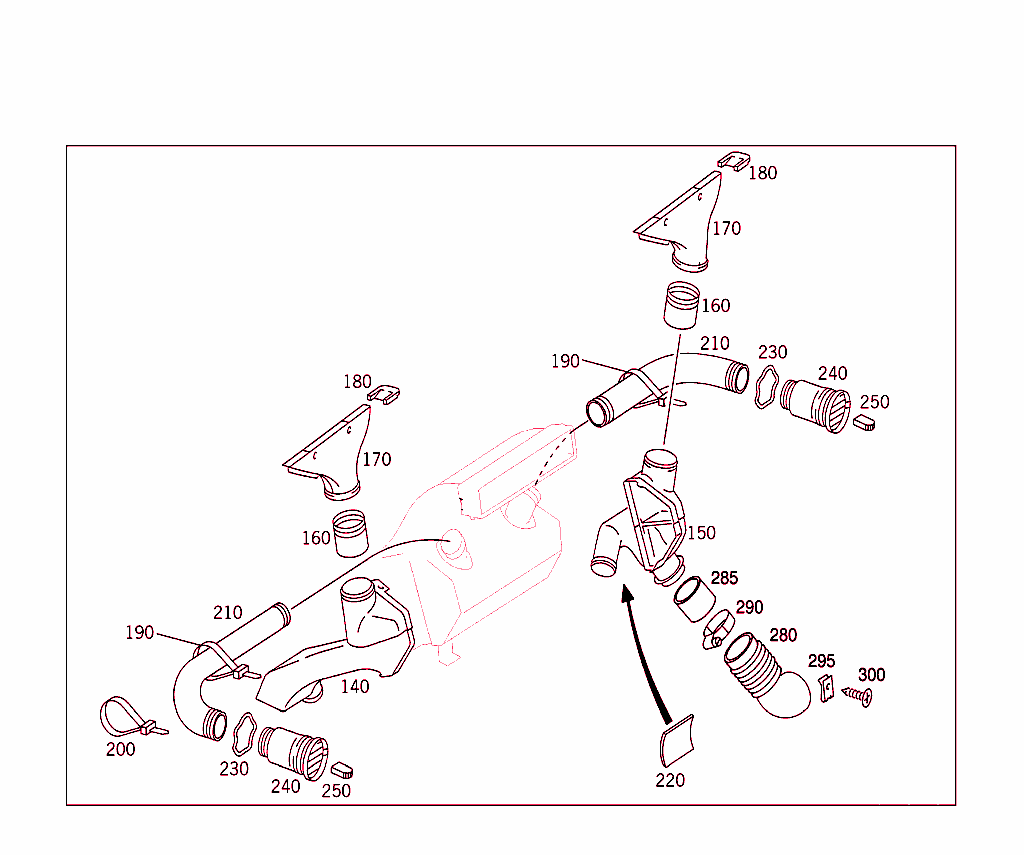 180
170
160
190
210
230
240
250
180
170
160
150
285
290
280
295
300
210
190
140
200
230
240
250
220