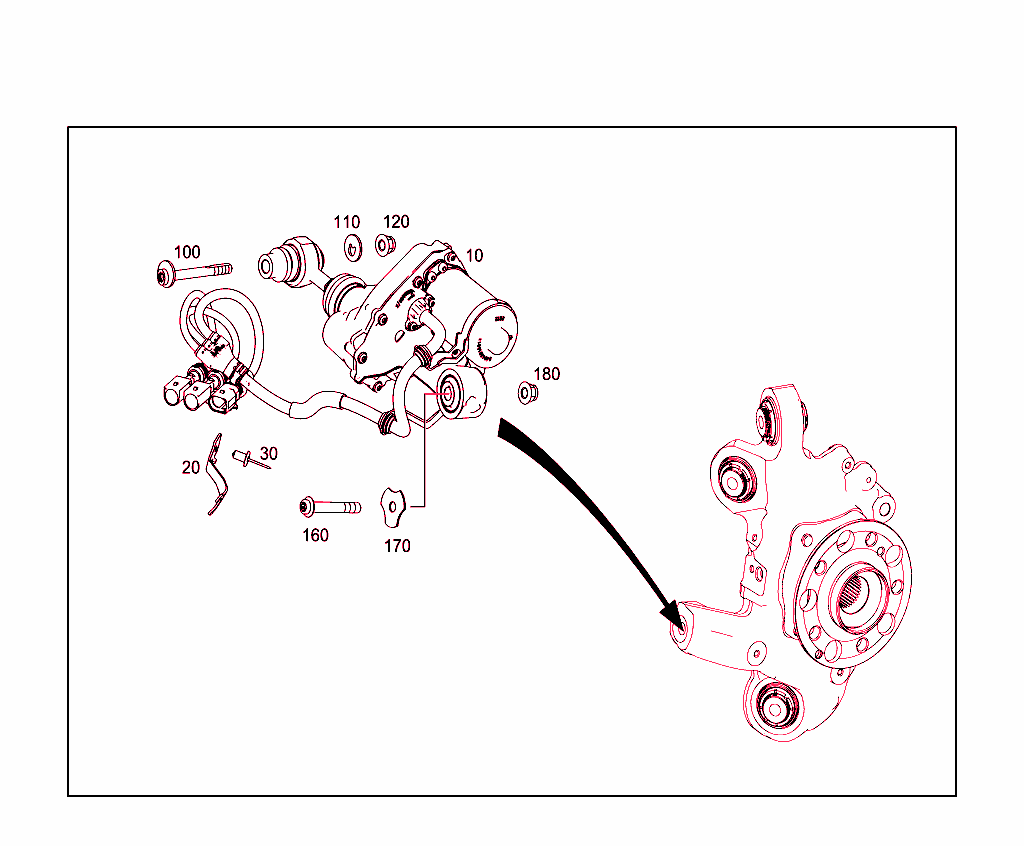 110
120
100
10
180
20
30
160
170