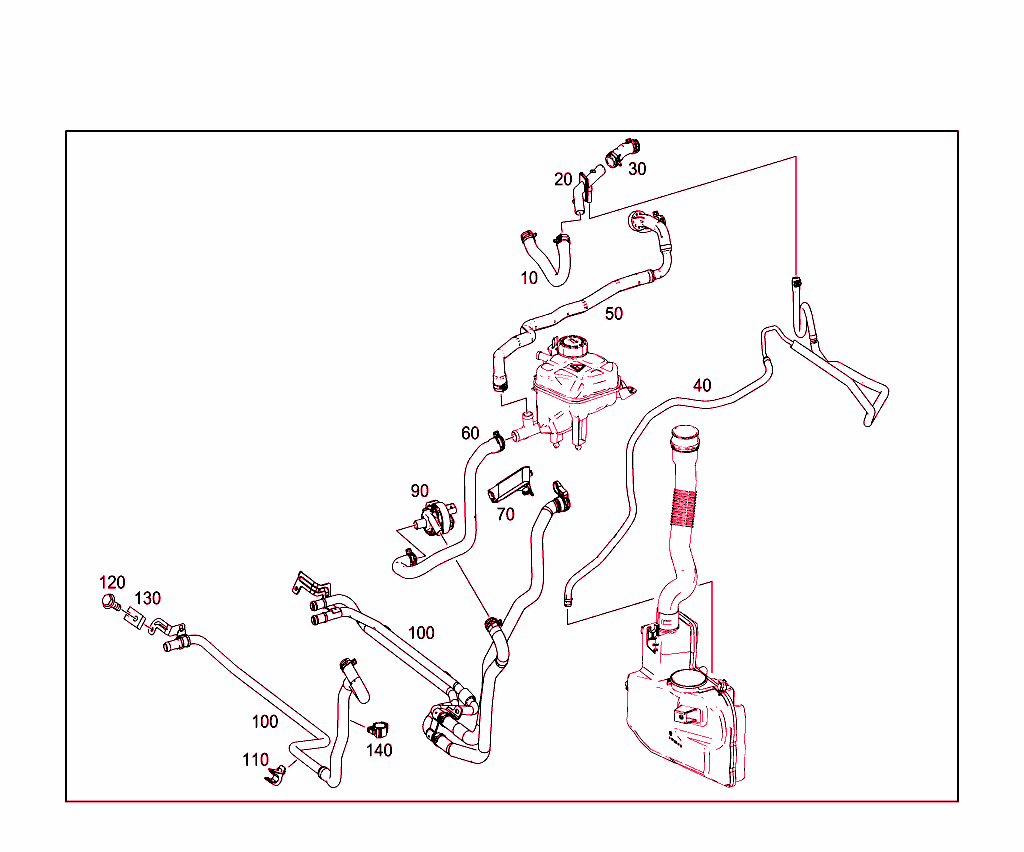 20
30
10
50
40
60
90
70
120
130
100
100
140
110