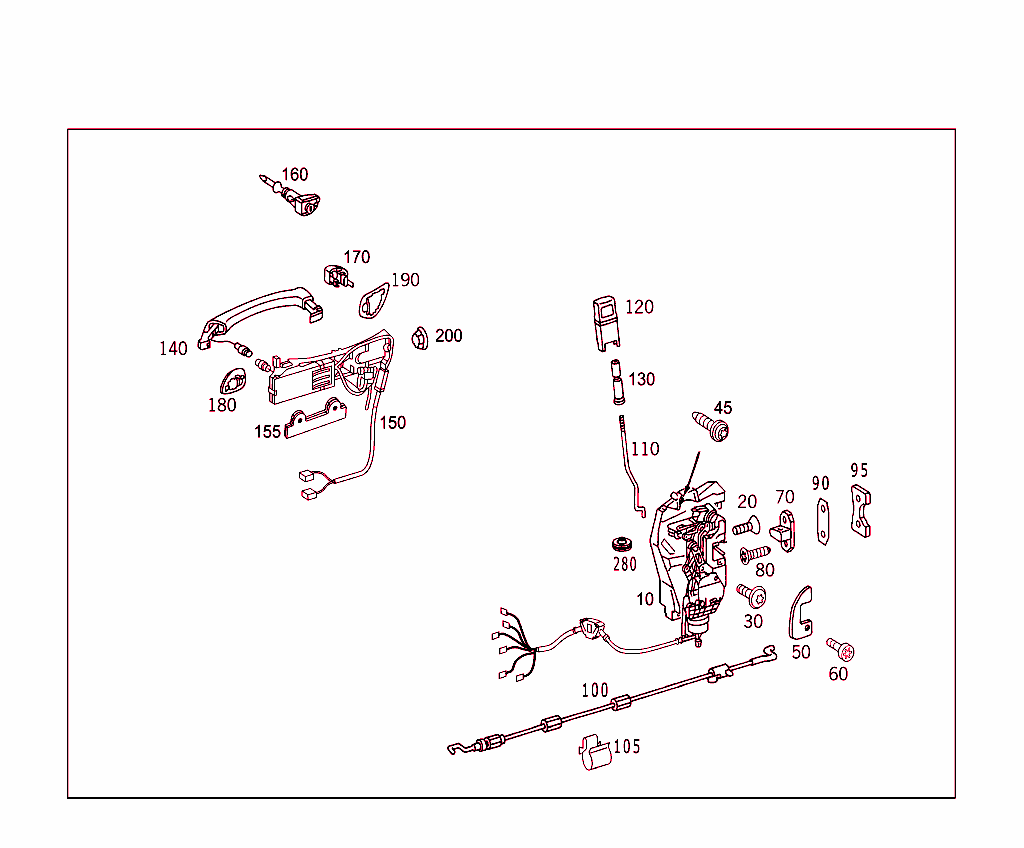 160
170
190
140
200
180
155
150
120
130
45
110
20
70
90
95
280
80
10
30
50
60
100
105