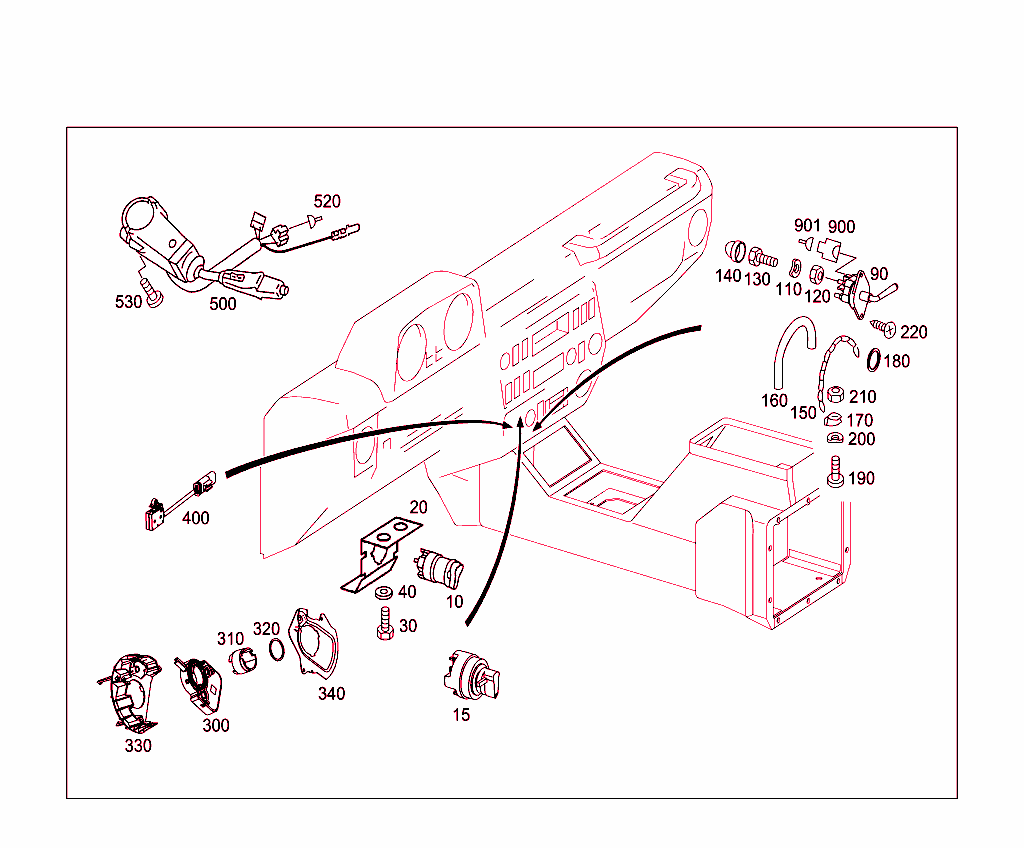 520
530
500
901
900
140
130
110
120
90
220
180
160
150
210
170
200
190
400
20
40
10
30
310
320
340
330
300
15