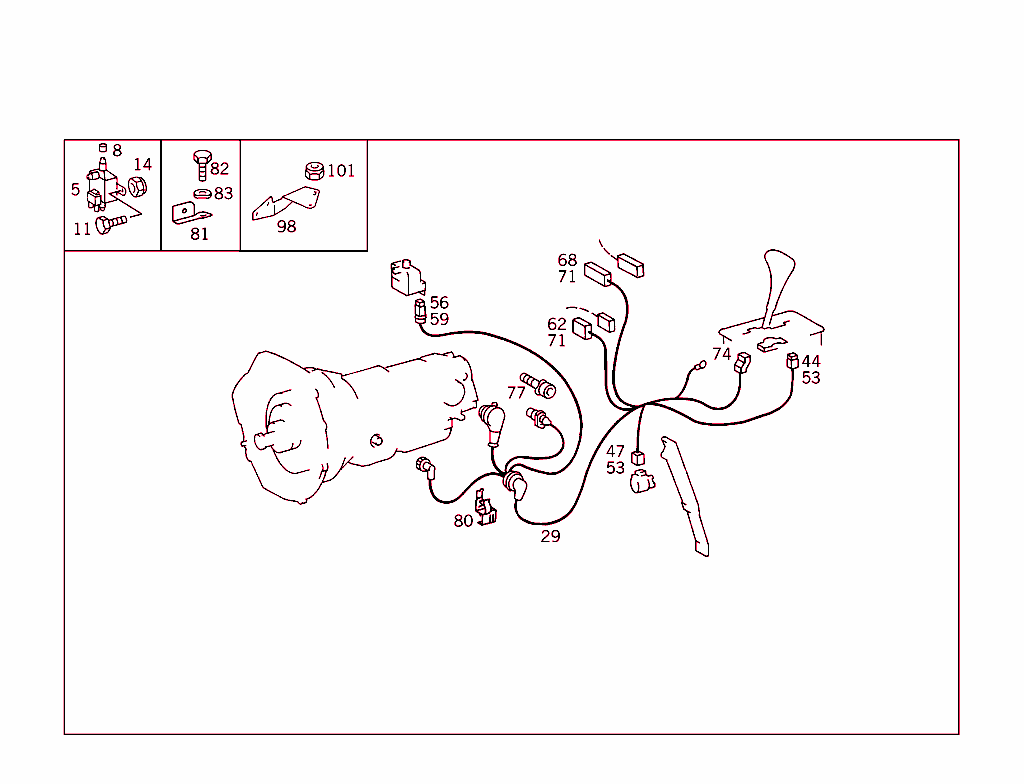 8
14
5
11
82
83
81
101
98
56
59
68
71
62
71
74
44
53
77
47
53
80
29