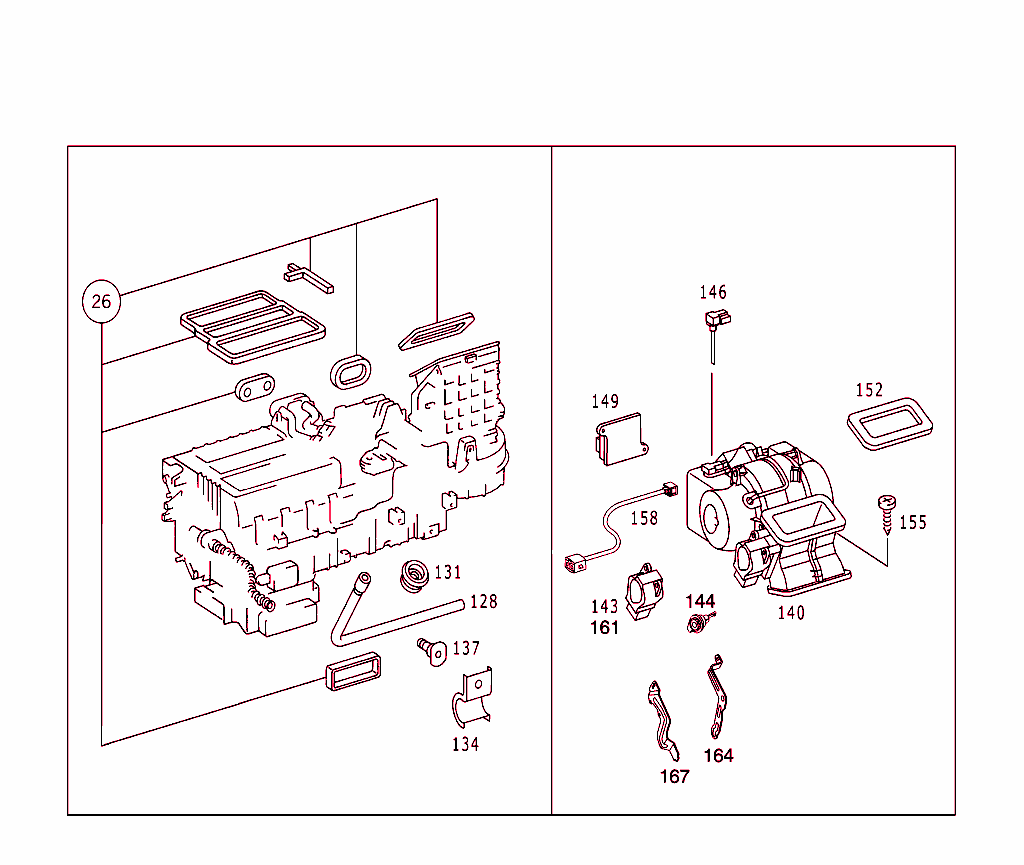 26

131

128

137

134

146

149

152

158

155

143
161

144

140

167

164