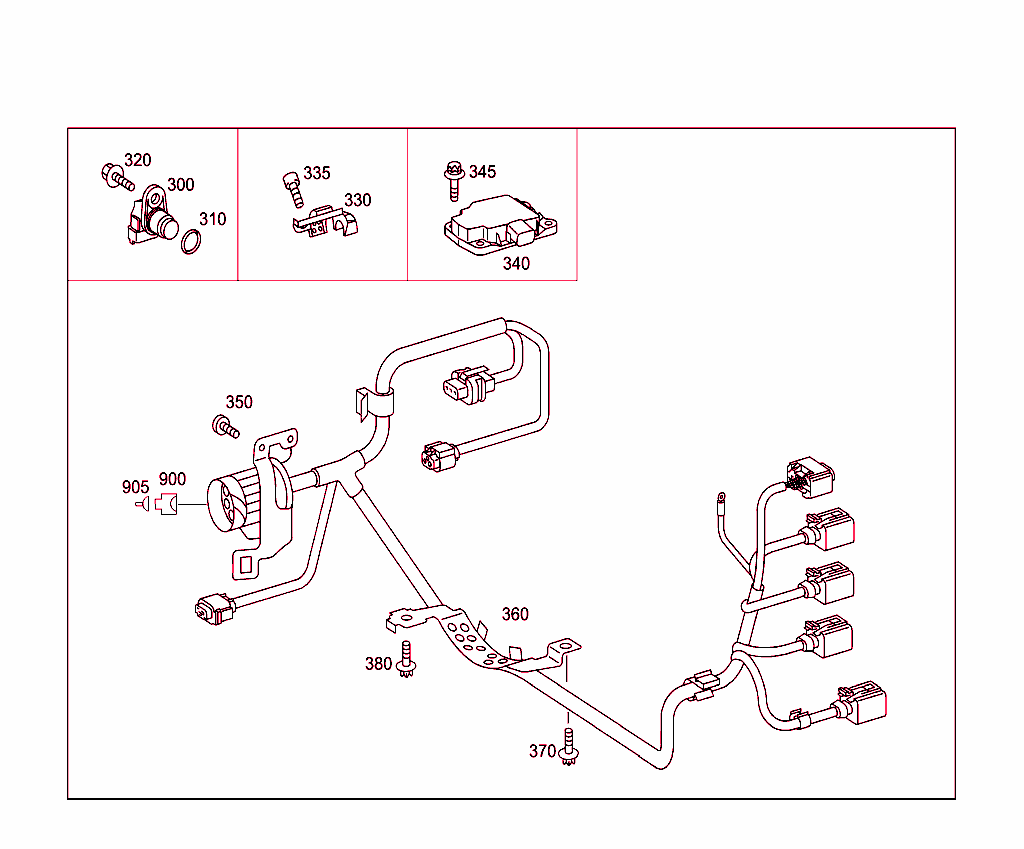 320
300
310
335
330
345
340
350
905
900
360
380
370