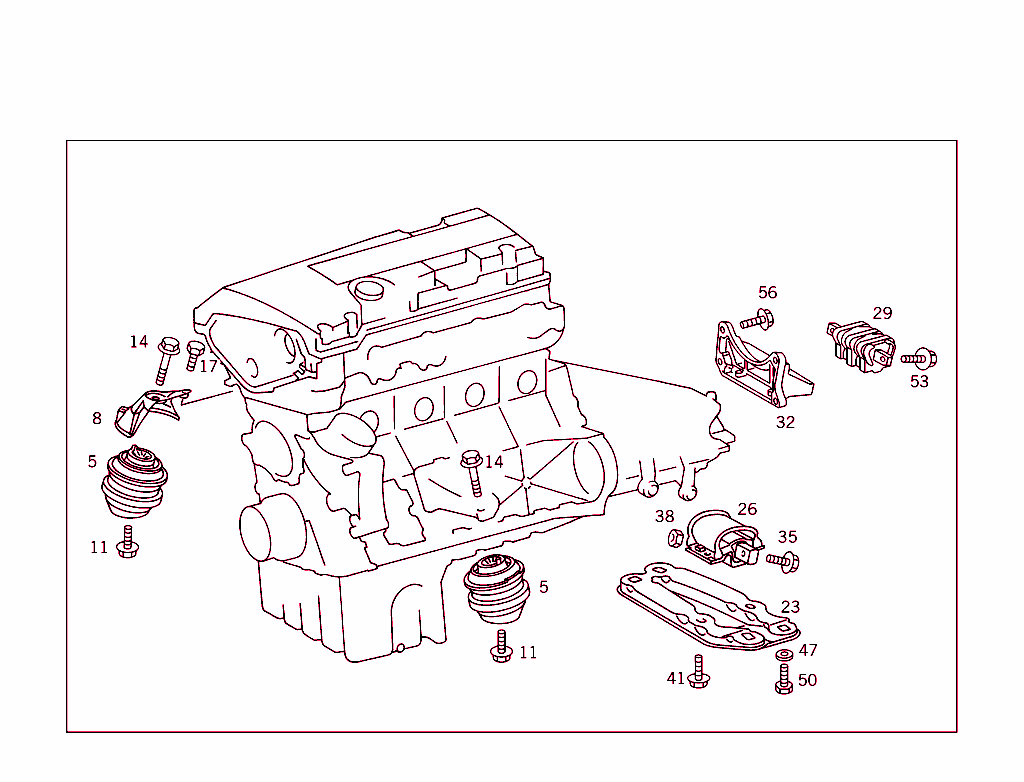 56
29
14
17
53
8
32
5
14
26
38
35
11
5
23
11
47
41
50