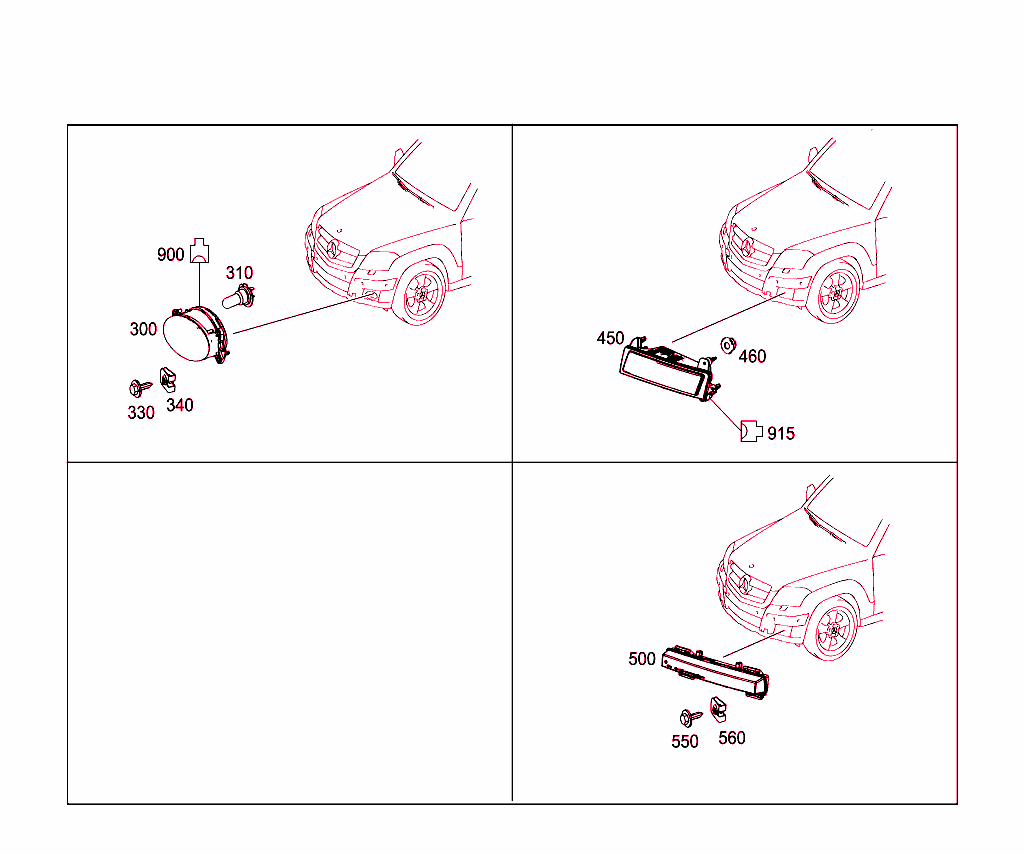 900
310
300
330
340

450
460
915

500
550
560