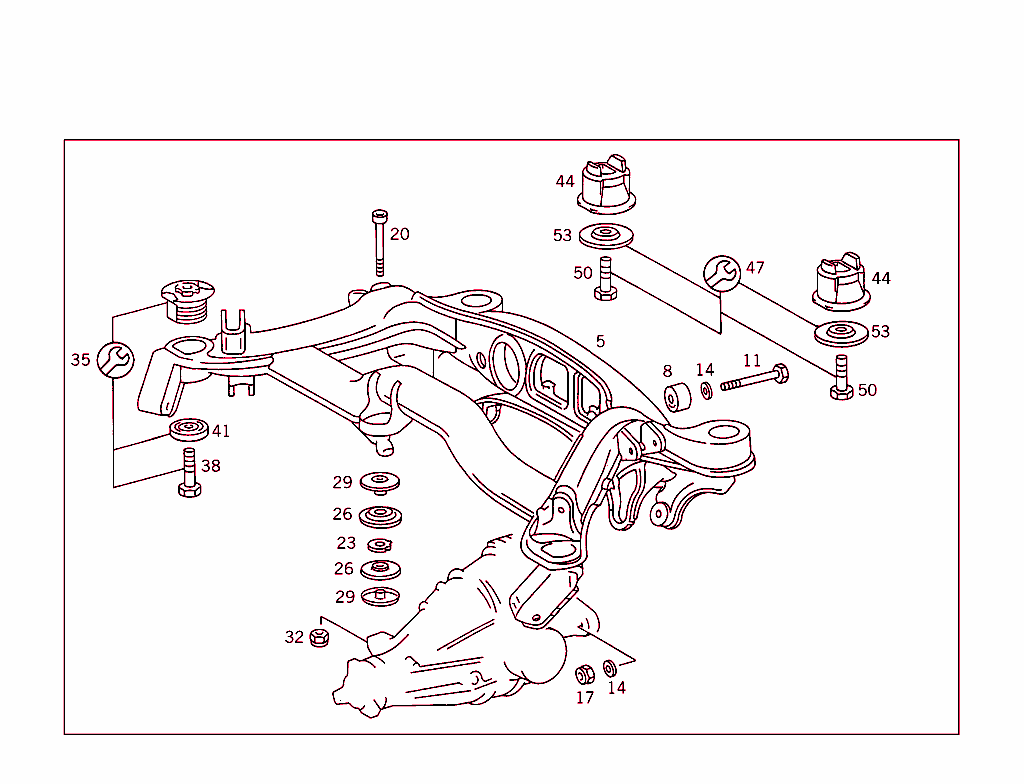 44
20
53
50
47
44
35
5
53
8
14
11
50
41
38
29
26
23
26
29
32
17
14