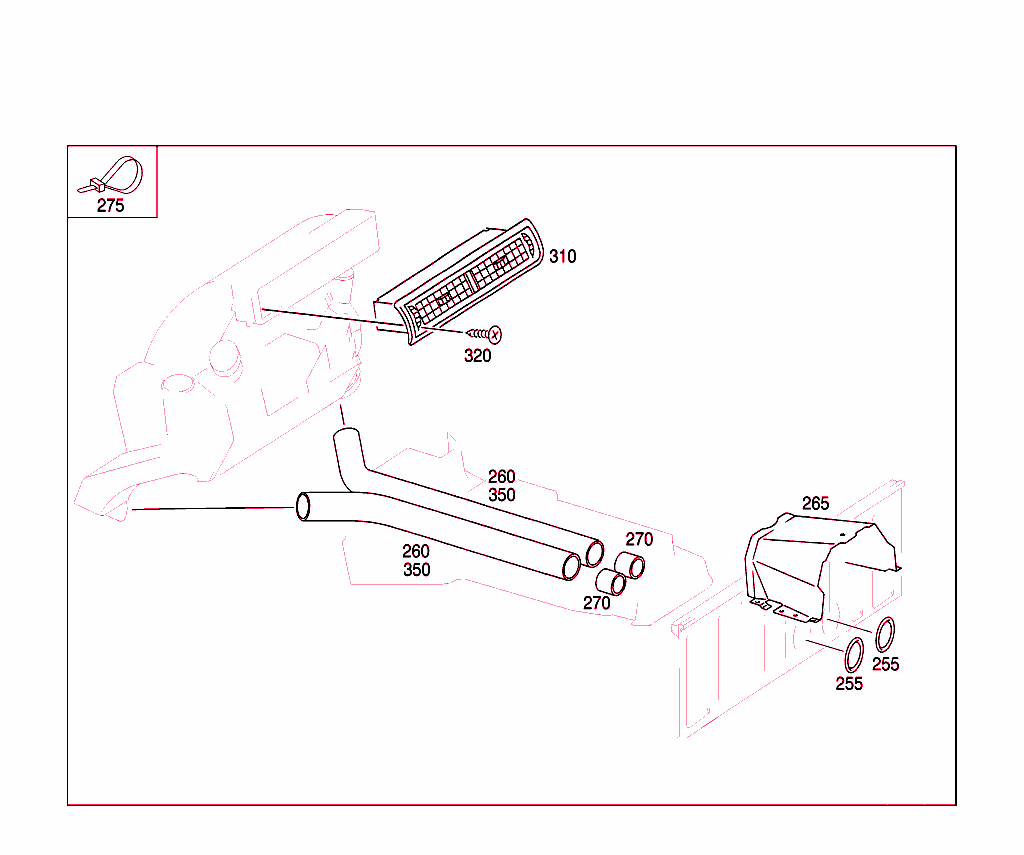 275

310

320

260
350

260
350

270

270

265

255

255