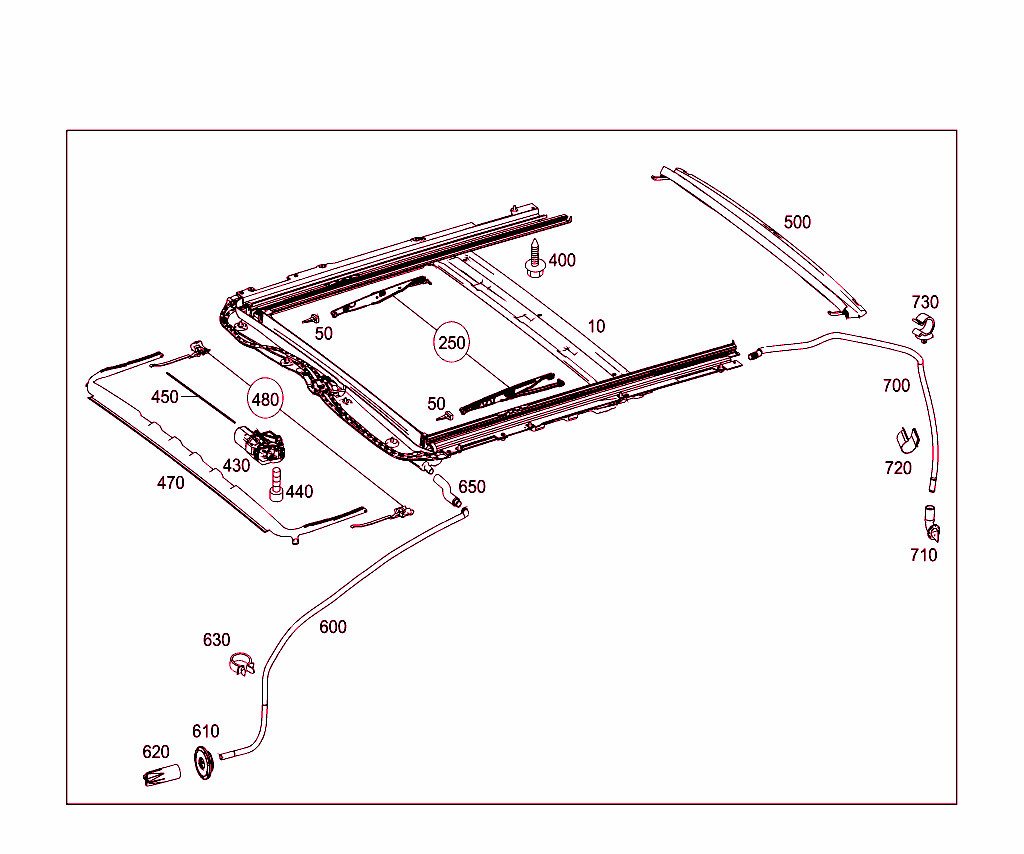 500
400
730
10
50
250
700
450
480
50
720
430
470
440
650
710
600
630
610
620