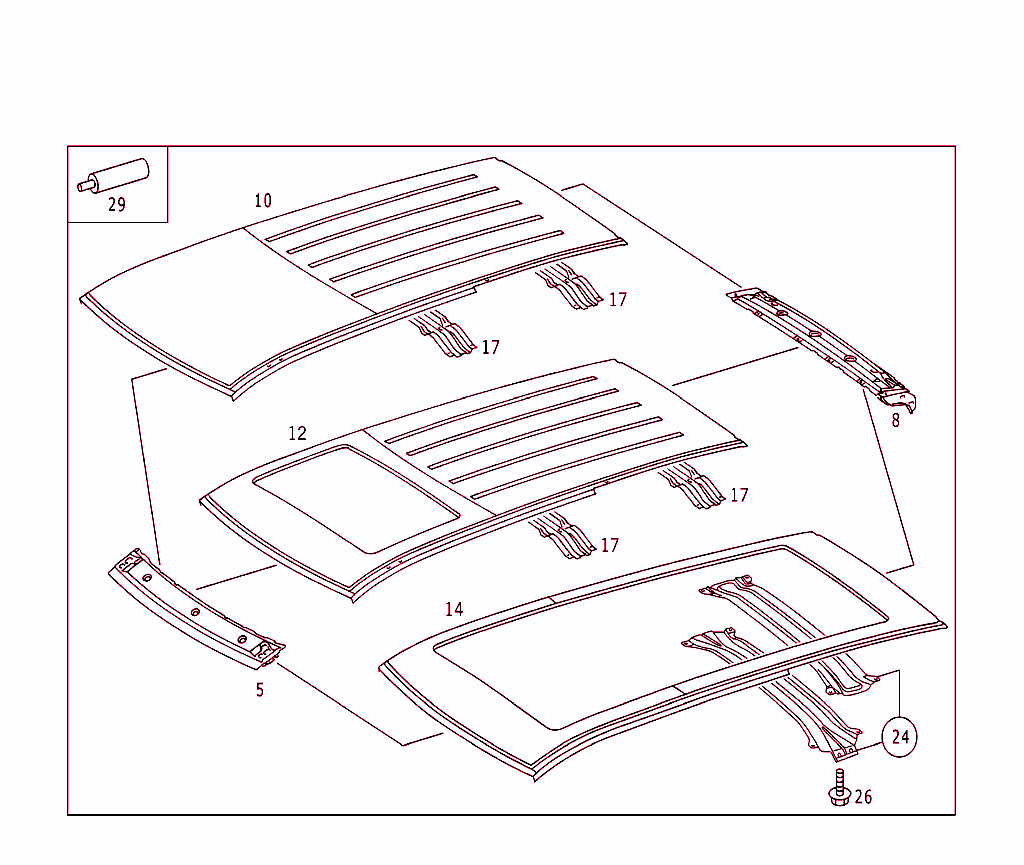 29
10
17
17
8
12
17
17
14
5
24
26