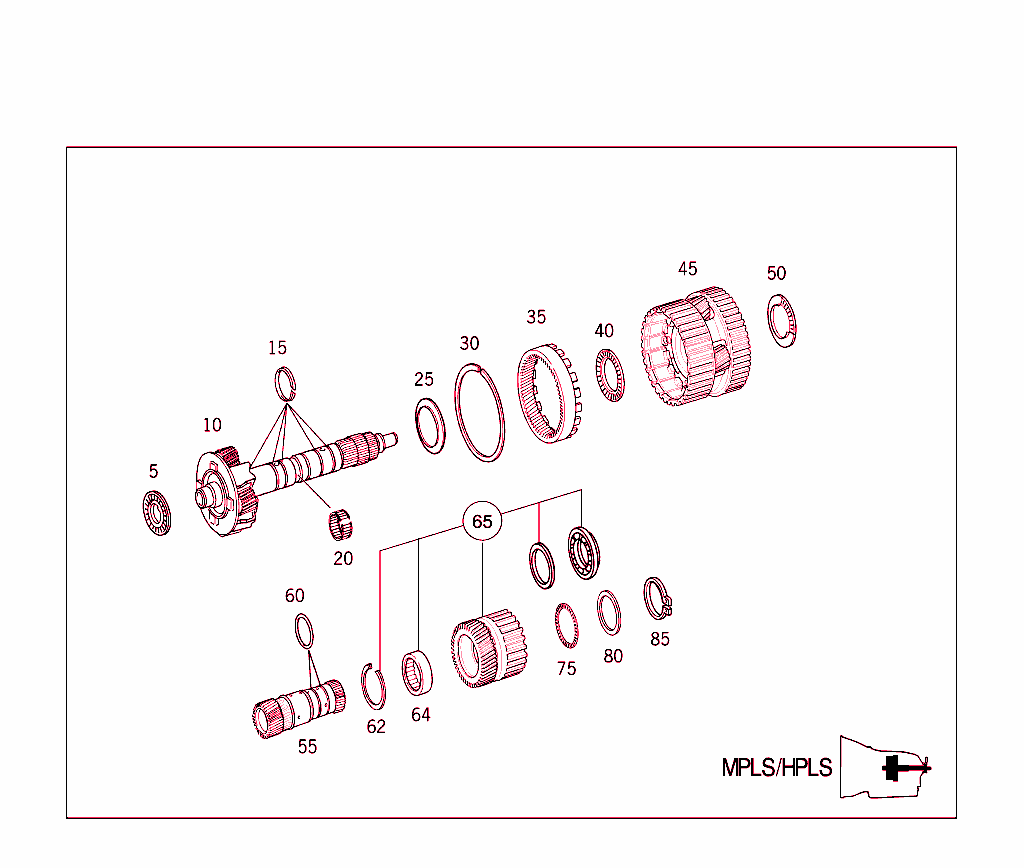 45
50
35
40
30
15
25
10
5
20
65
60
85
75
80
62
64
55
MPLS/HPLS