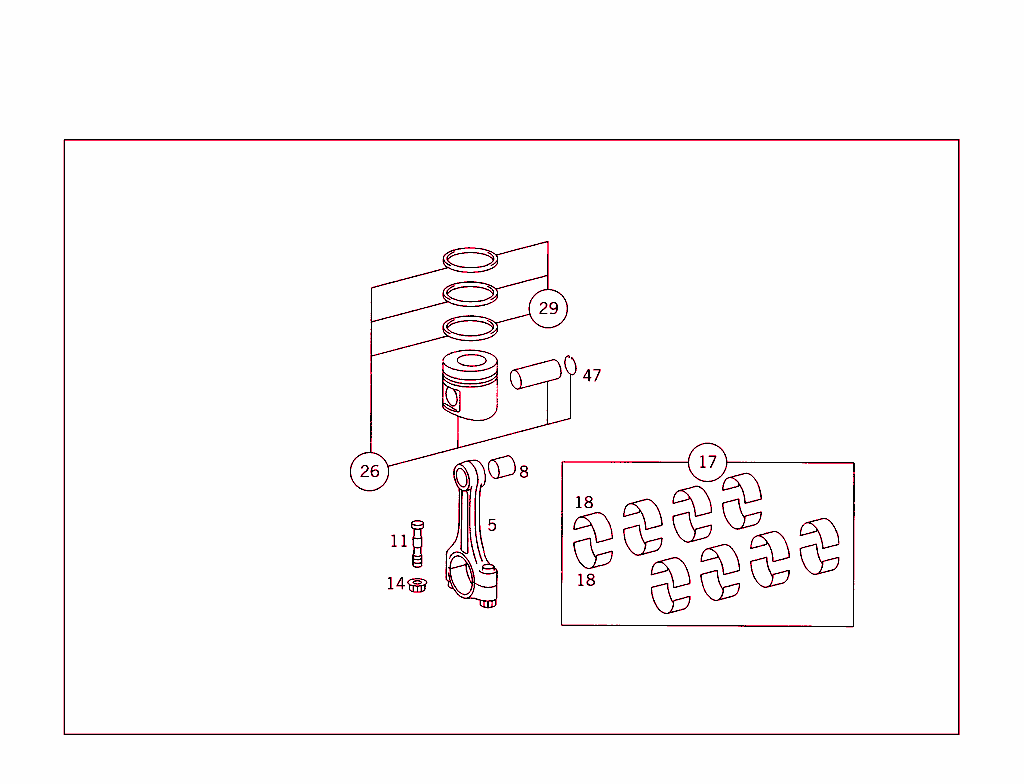 29
47
26
8
17
18
5
11
18
14