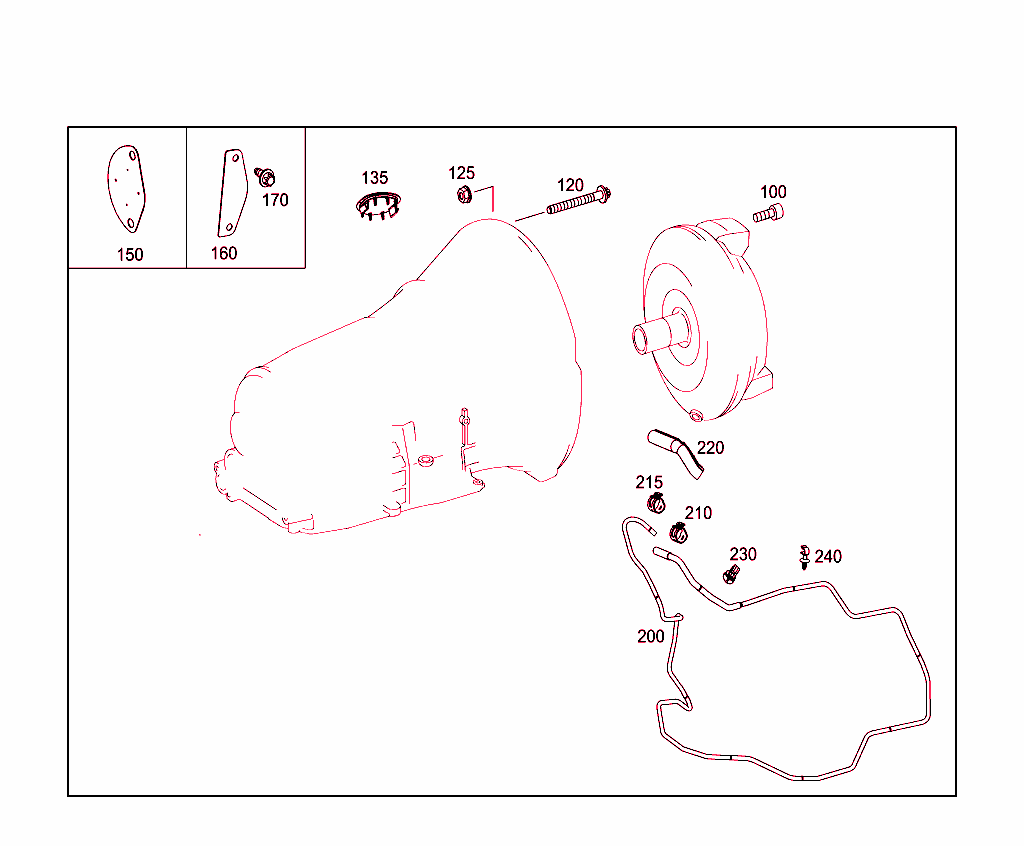 150
160
170
135
125
120
100
220
215
210
230
240
200