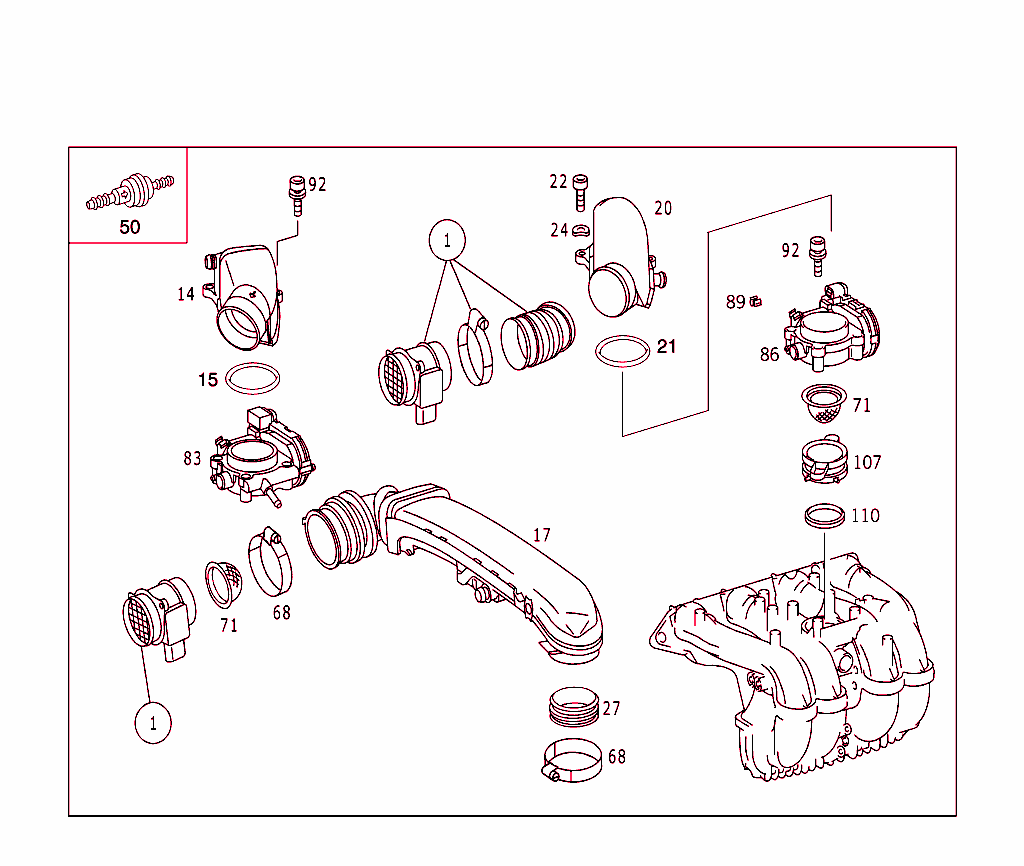 50
92
14
15
83
1
22
24
20
21
92
89
86
71
107
110
17
71
68
1
27
68