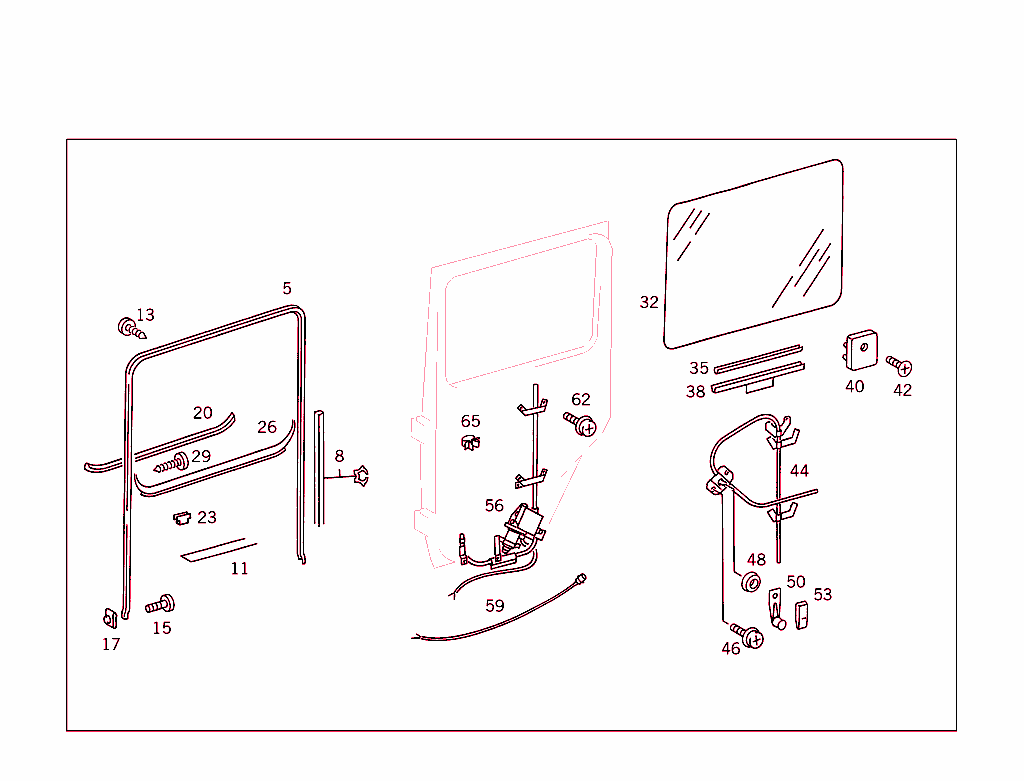 5
13
20
26
29
8
23
11
17
15
65
62
56
59
32
35
38
40
42
44
48
50
53
46