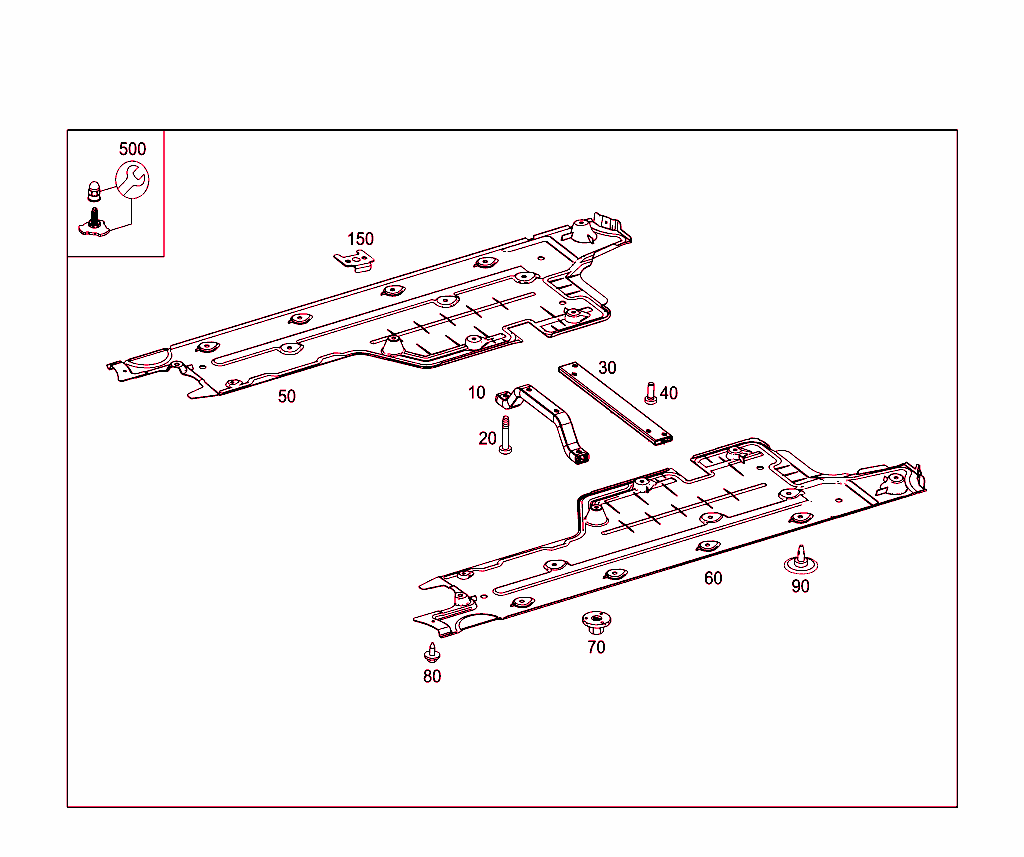 500

150

50

30

10

40

20

60

90

70

80