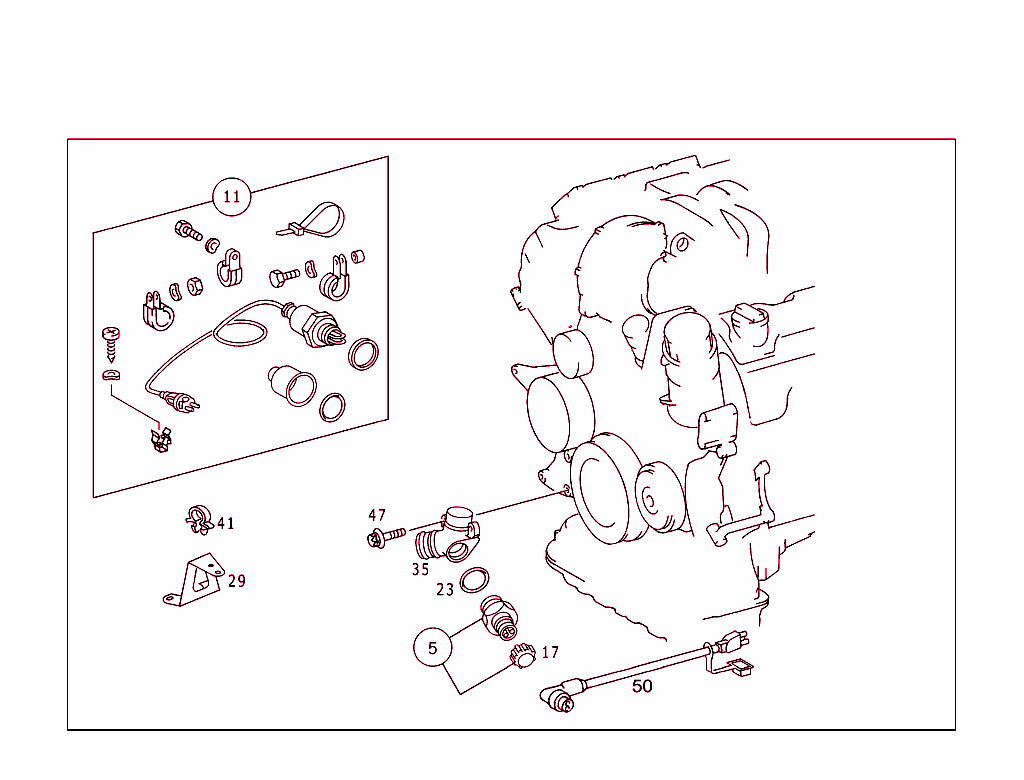 11
41
29
47
35
23
5
17
50