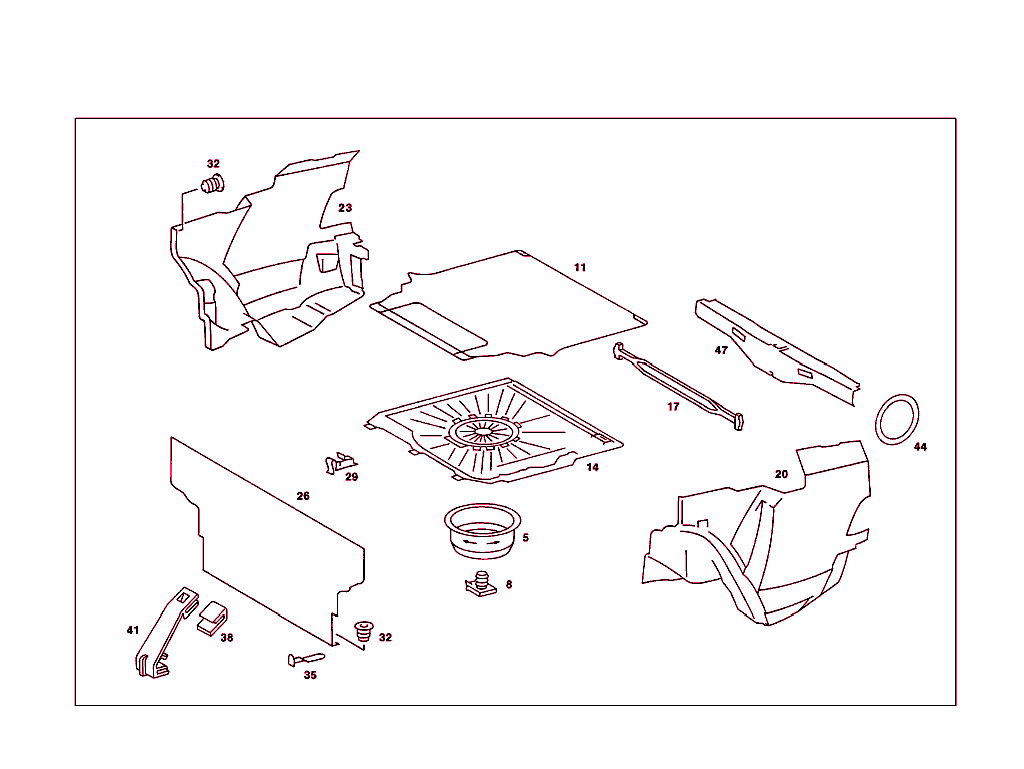 32
23
11
47
17
44
14
20
29
26
5
8
41
38
32
35