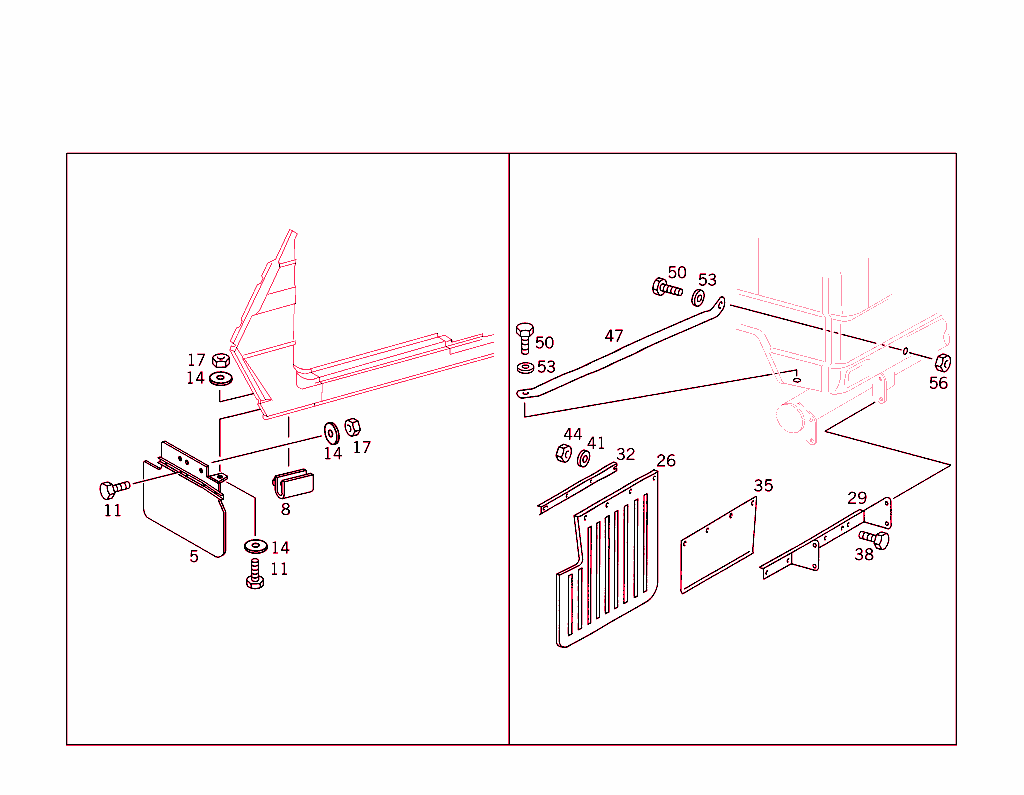 17
14
14
17
11
8
5
14
11

50
53
50
53
47
56
44
41
32
26
35
29
38