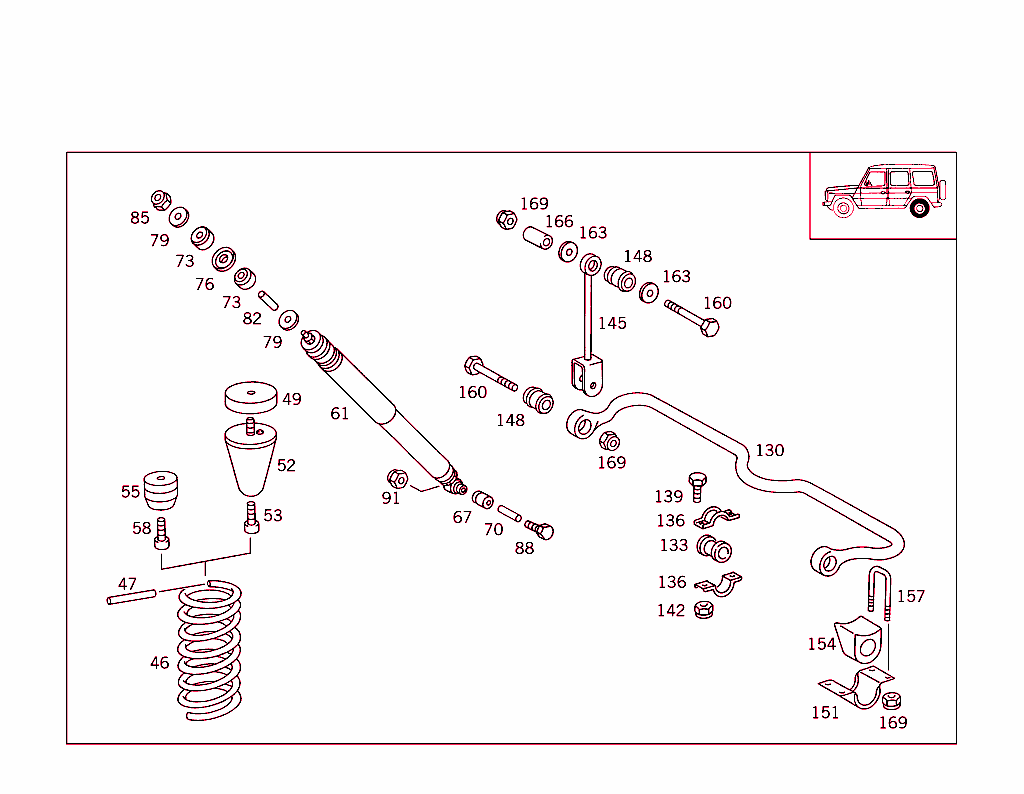 85
79
73
76
73
82
79
49
61
52
55
58
53
47
46
91
67
70
88
169
166
163
148
163
160
145
160
148
169
130
139
136
133
136
142
157
154
151
169