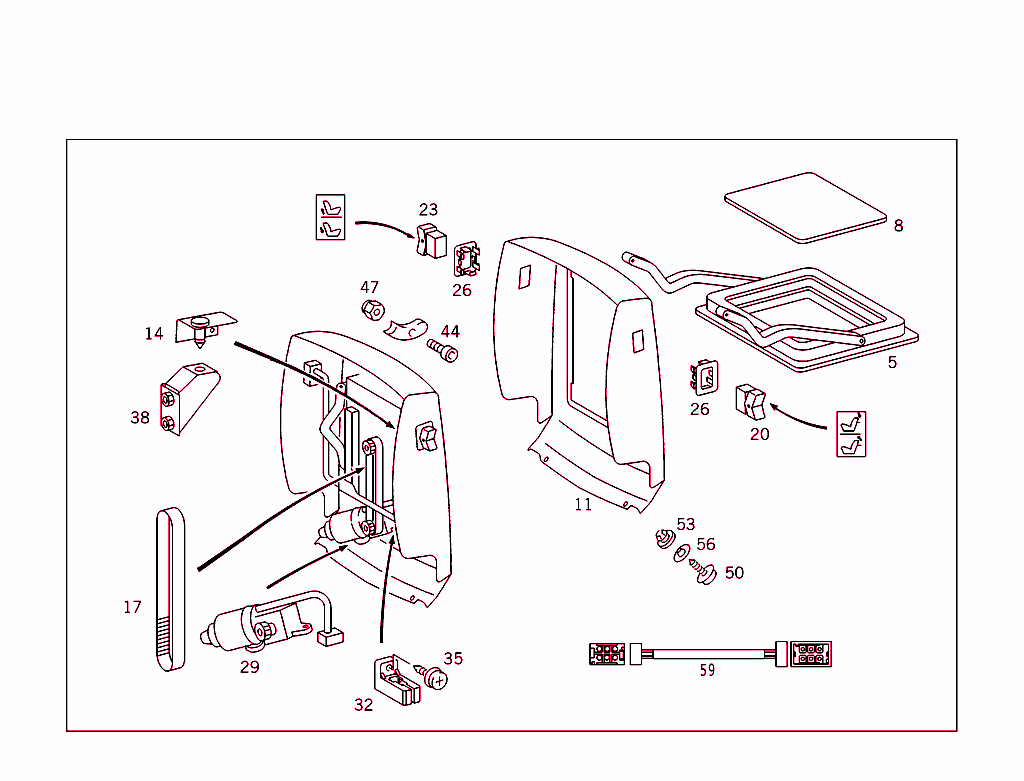 23
8
26
47
44
14
5
38
26
20
11
53
56
50
17
29
35
32
59