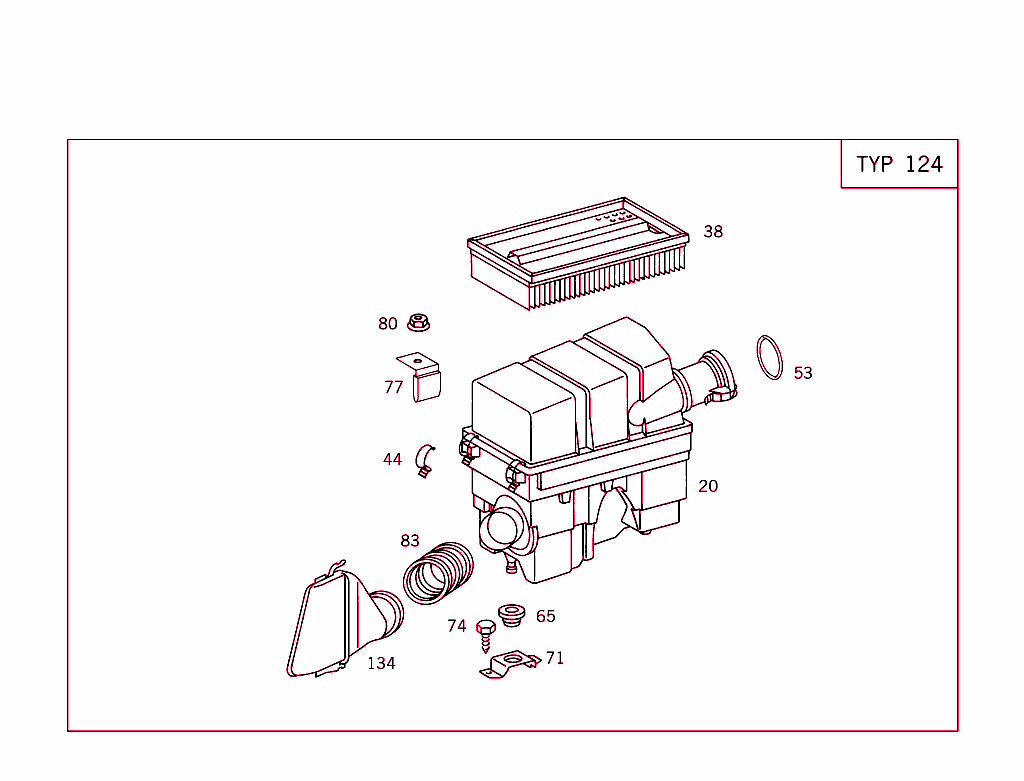 TYP 124

38

80

53

77

44

20

83

65

74

71

134