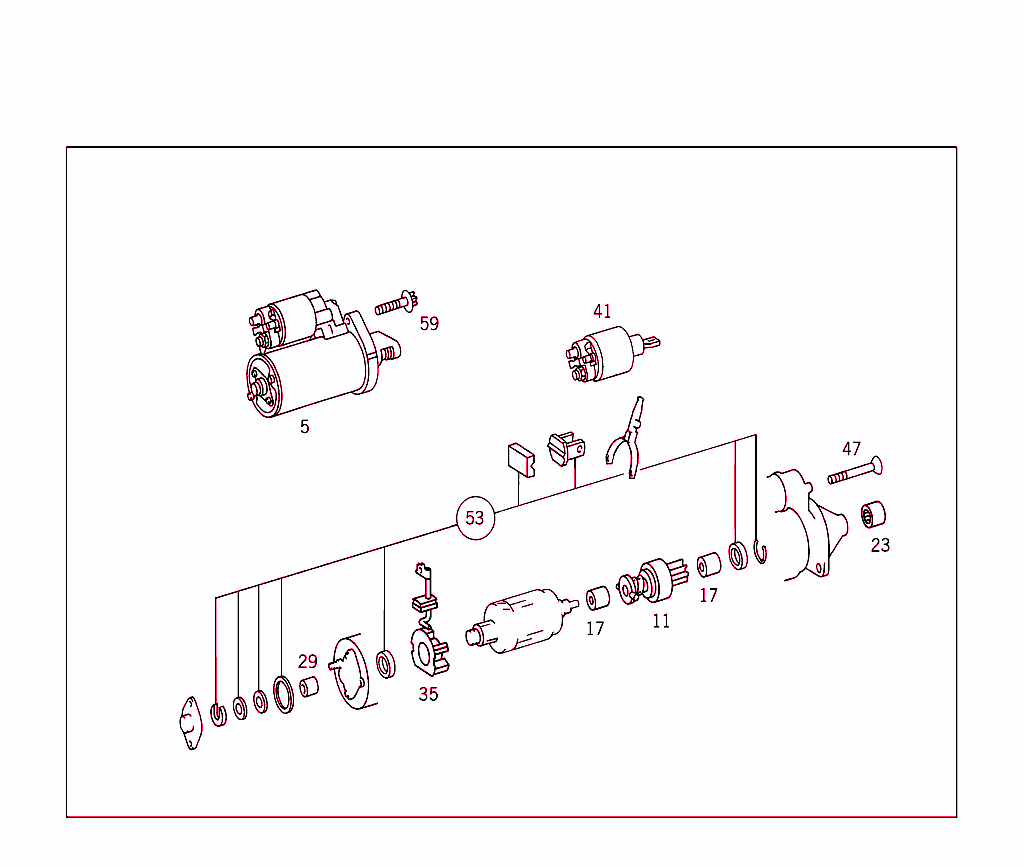 59
41
5
47
53
23
17
17
11
29
35