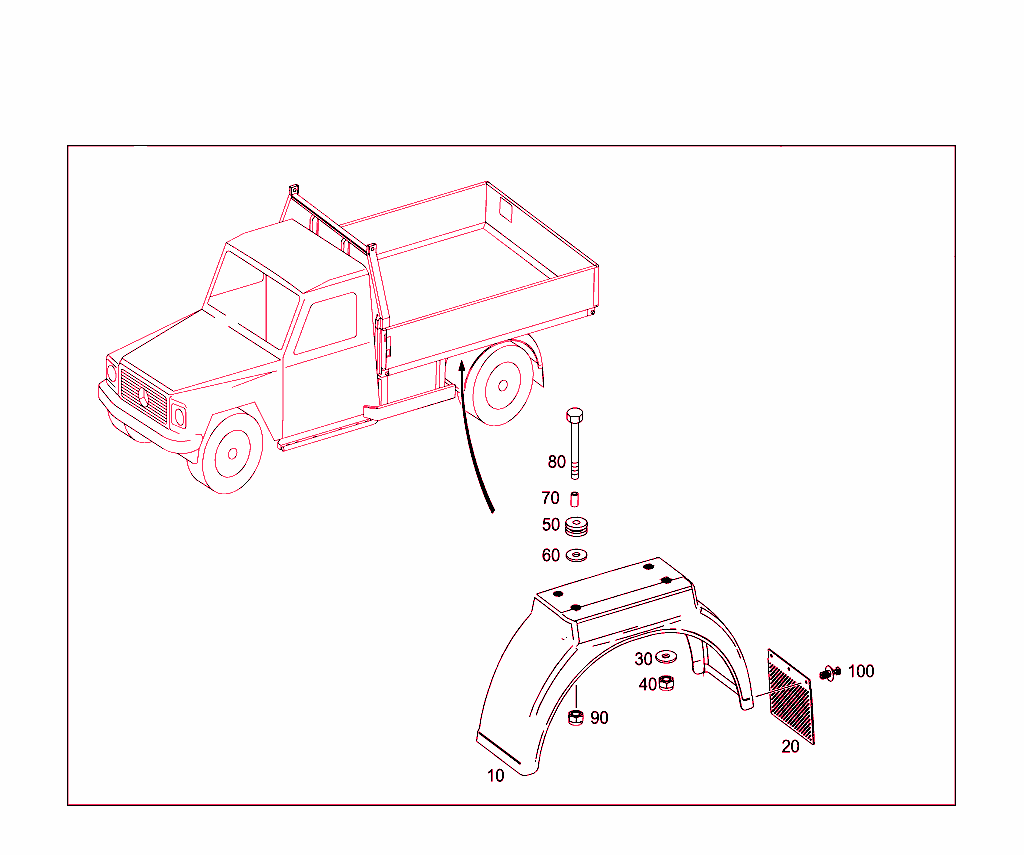 80
70
50
60
30
40
100
90
20
10